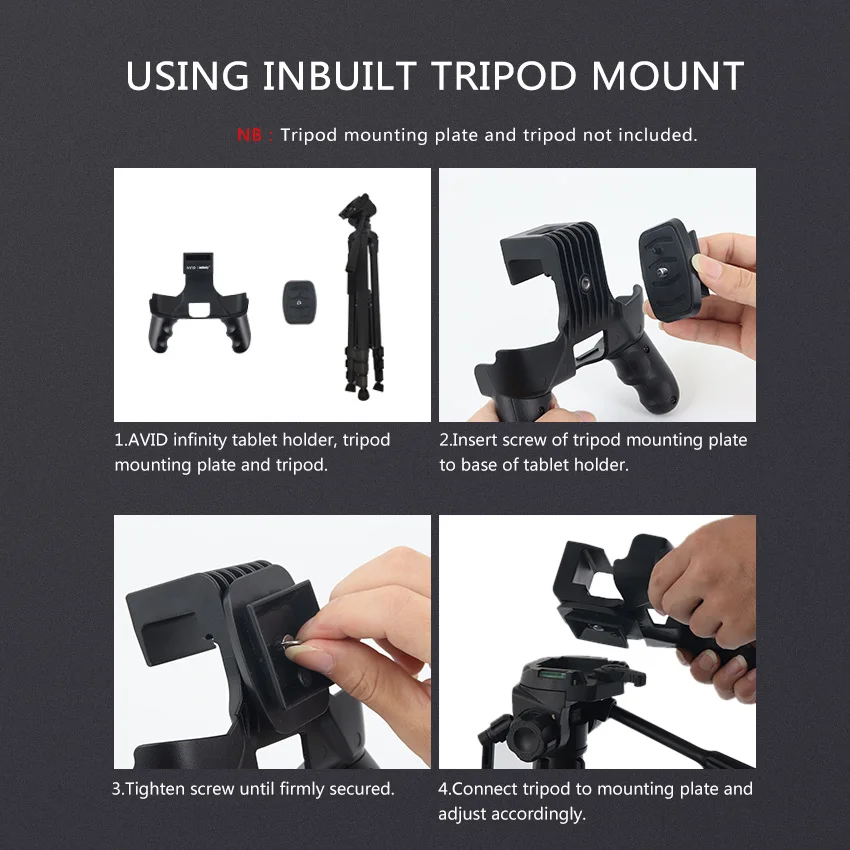 USING INBUILT TRIPOD MOUNT

NB : Tripod mounting plate and tripod not included.

1.AVID infinity tablet holder, tripod mounting plate and tripod.

2.Insert screw of tripod mounting plate to base of tablet holder.

3.Tighten screw until firmly secured.

4.Connect tripod to mounting plate and adjust accordingly.