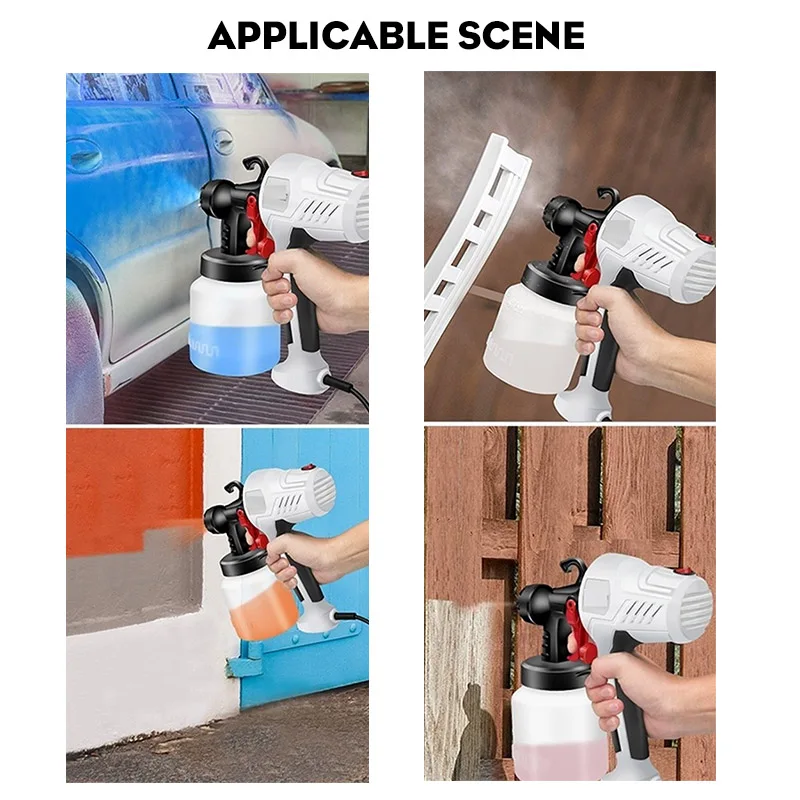 APPLICABLE SCENE