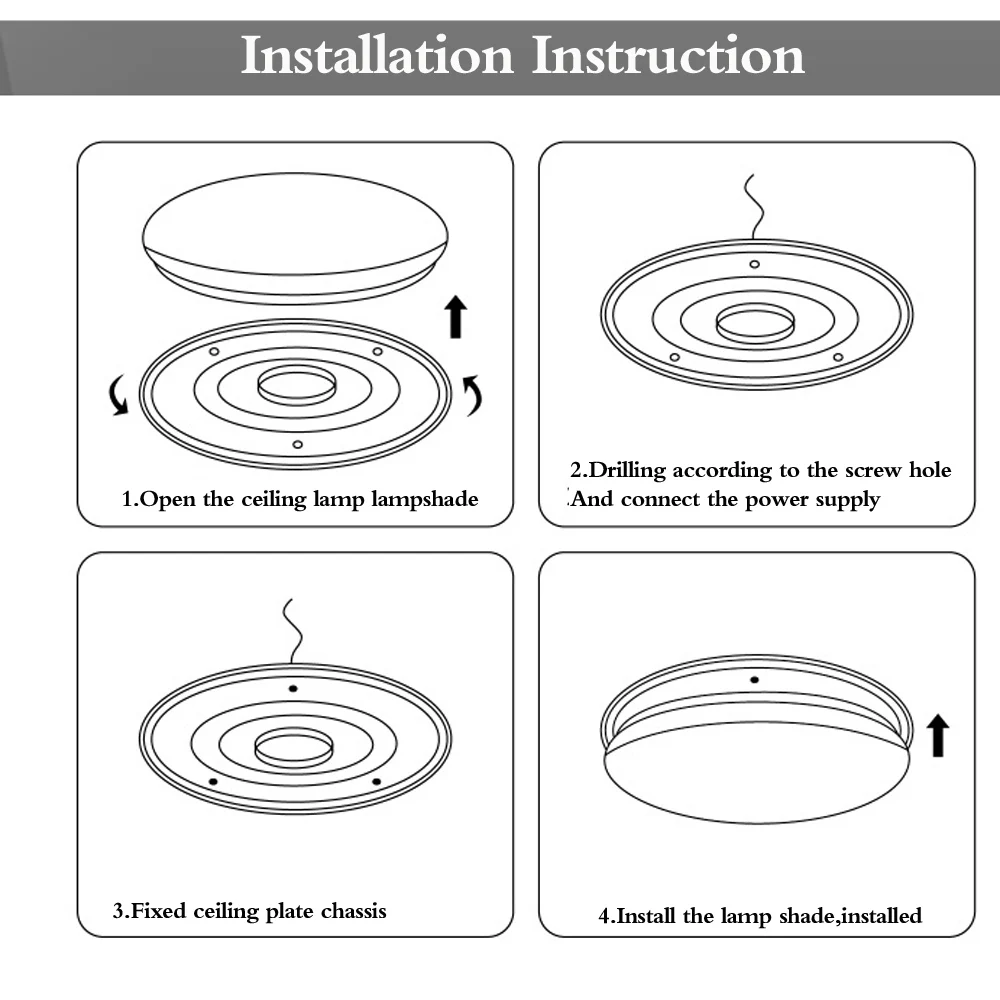 Installation Instruction

1.Open the ceiling lamp lampshade

2.Drilling according to the screw hole .And connect the power supply

3.Fixed ceiling plate chassis

4.Install the lamp shade,installed