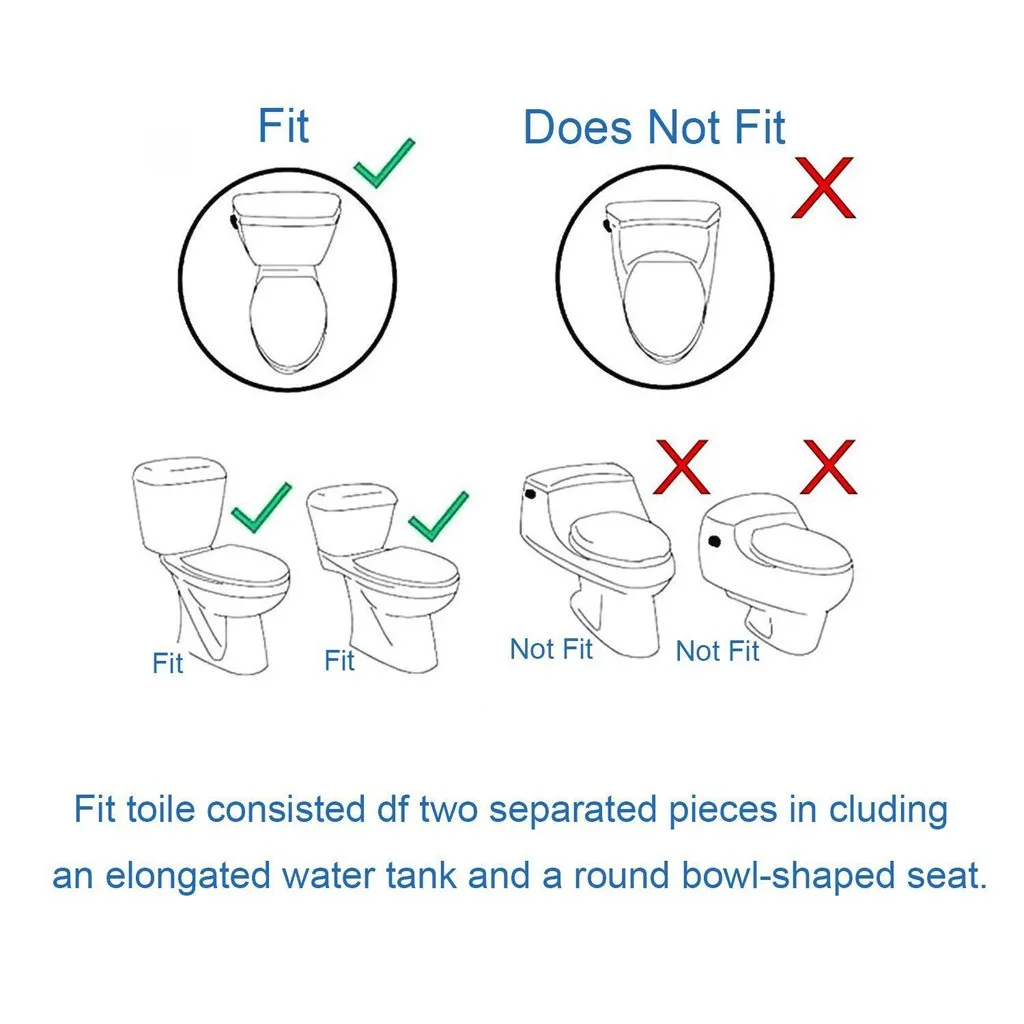 Fit

Does Not Fit

Fit

Fit

Not Fit

Not Fit

Fit toile consisted df two separated pieces in cluding an elongated water tank and a round bowl-shaped seat.