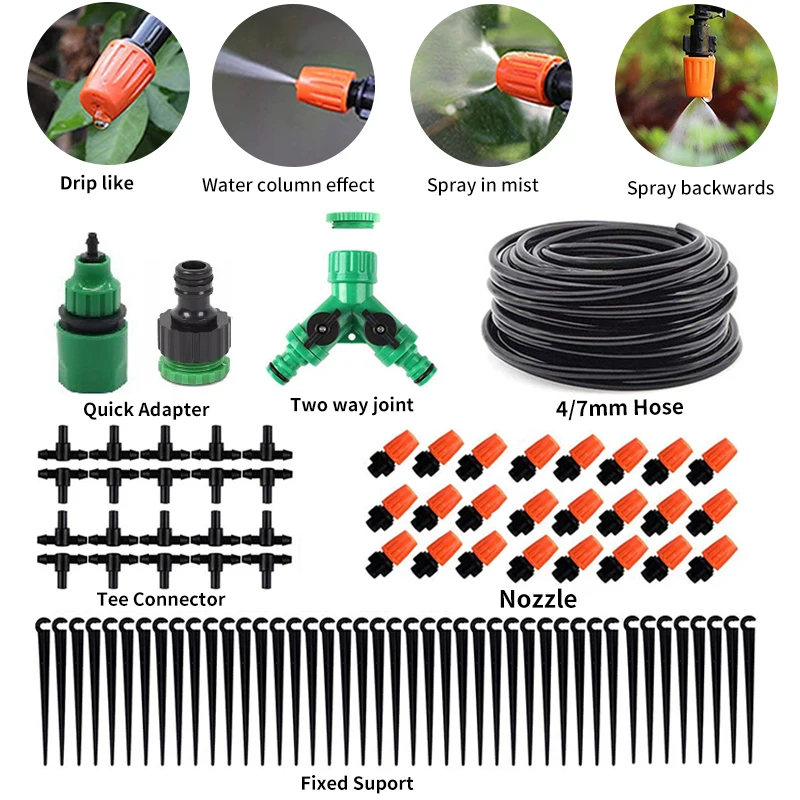 Drip like

Water column effect

Spray in mist

Spray backwards

Quick Adapter

Two way joint

4/7mm Hose

Tee Connector

Nozzle

Fixed Suport