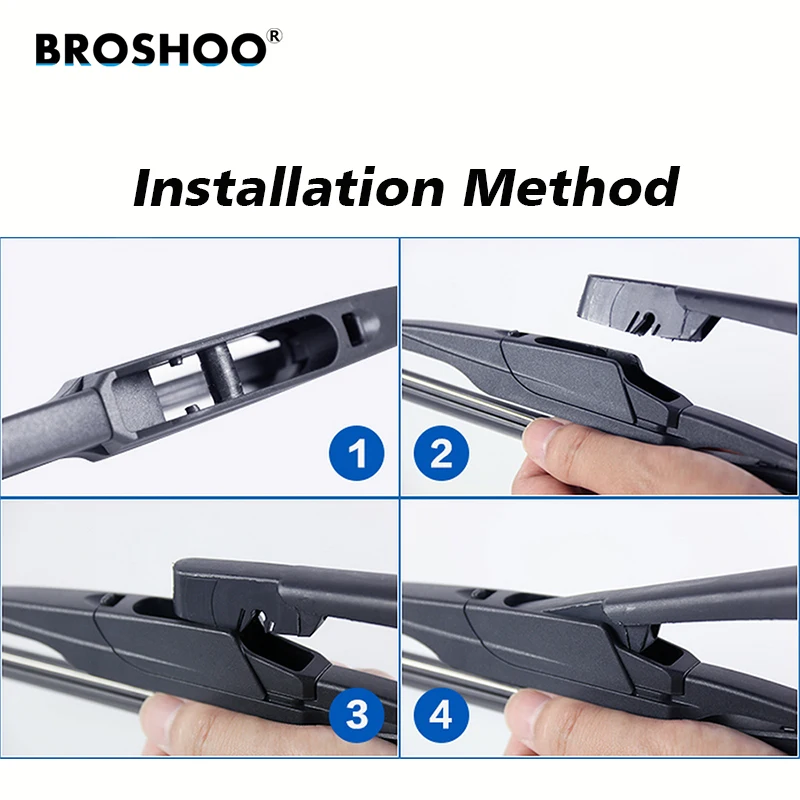 BROSHOO®

Installation Method

1

2

3

4