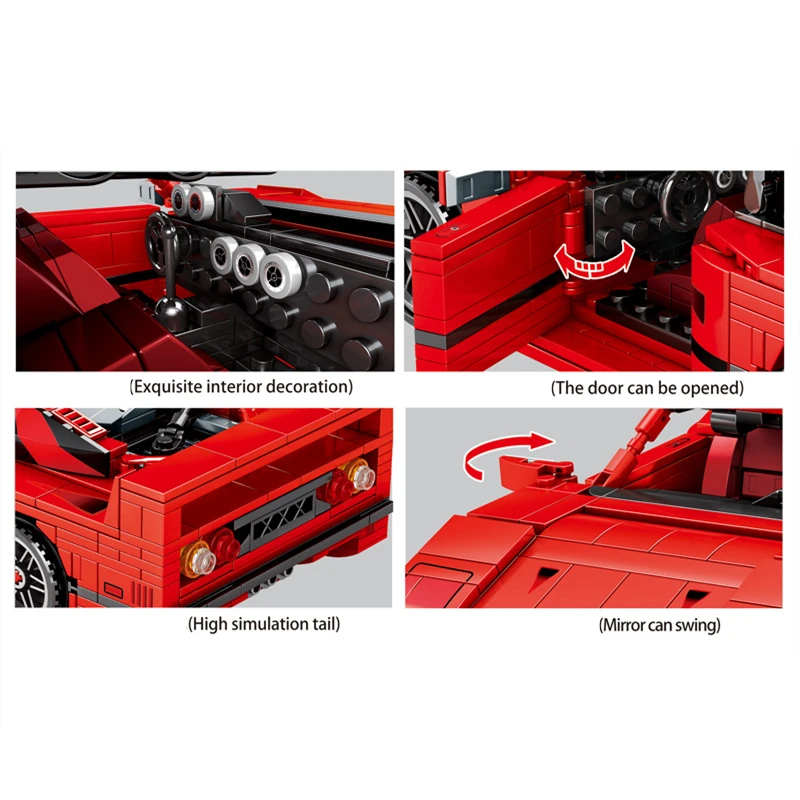 (Exquisite interior decoration)

(The door can be opened)

(High simulation tail)

(Mirror can swing)