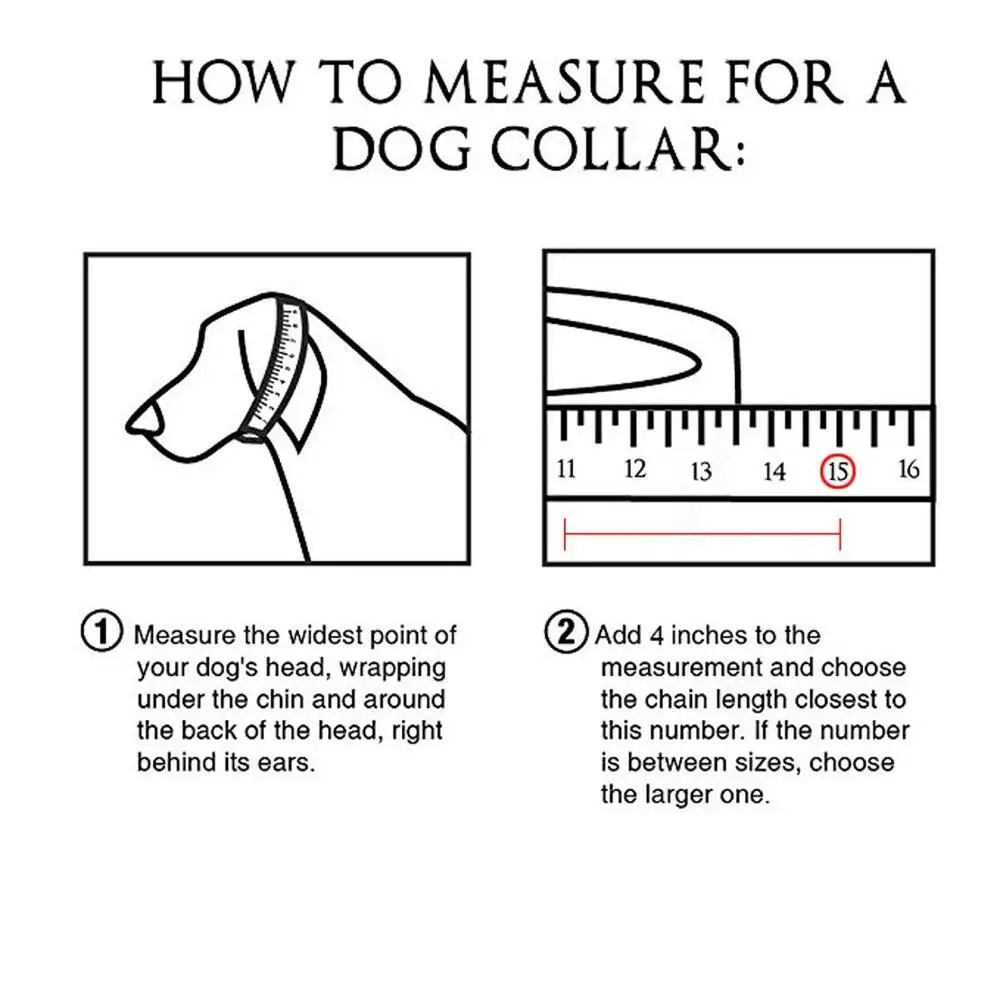 HOW TO MEASURE FOR A DOG COLLAR:

11 12 13 14 15 16

① Measure the widest point of your dog's head, wrapping under the chin and around the back of the head, right behind its ears.

② Add 4 inches to the measurement and choose the chain length closest to this number. If the number is between sizes, choose the larger one.