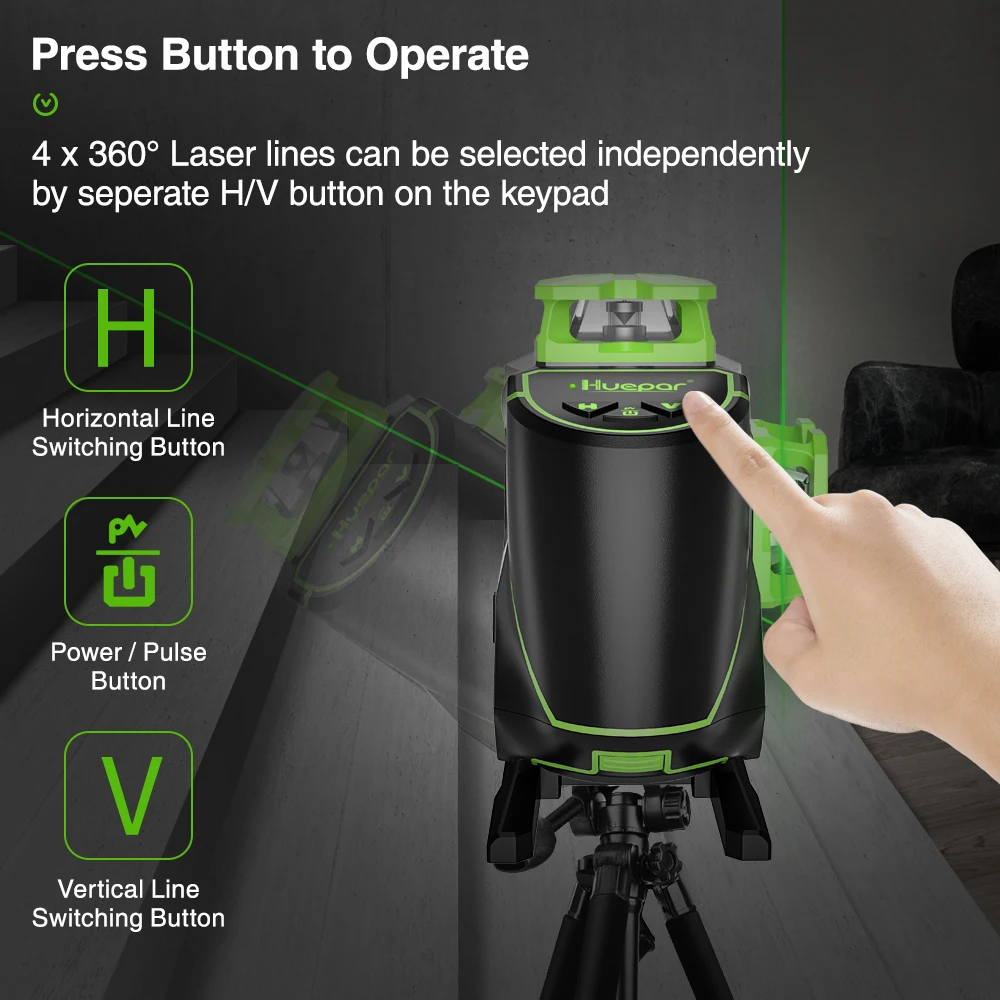 Press Button to Operate

4 x 360° Laser lines can be selected independently by seperate H/V button on the keypad

H

Horizontal Line Switching Button

Power / Pulse Button

V

Vertical Line Switching Button

Huepar

H

V