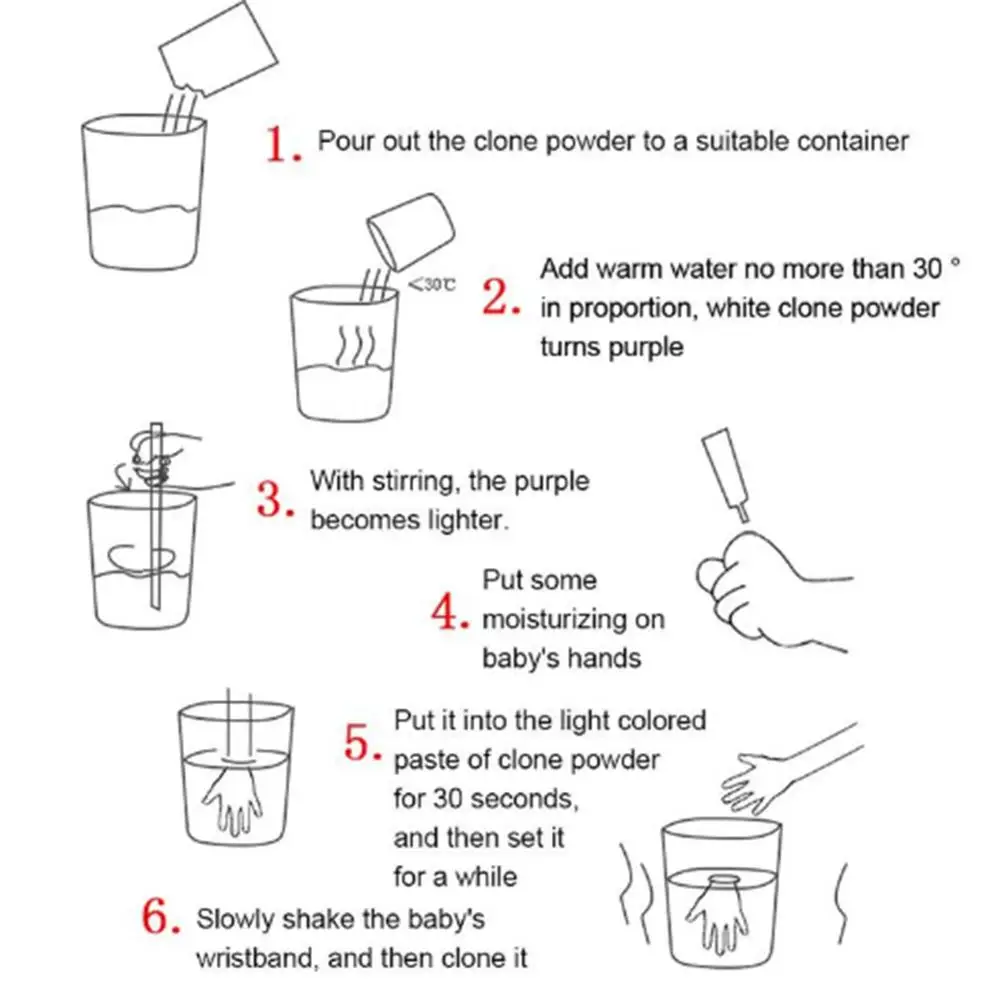 1. Pour out the clone powder to a suitable container

<30℃

2. Add warm water no more than 30 ° in proportion, white clone powder turns purple

3. With stirring, the purple becomes lighter.

4. Put some moisturizing on baby's hands

5. Put it into the light colored paste of clone powder for 30 seconds, and then set it for a while

6. Slowly shake the baby's wristband, and then clone it