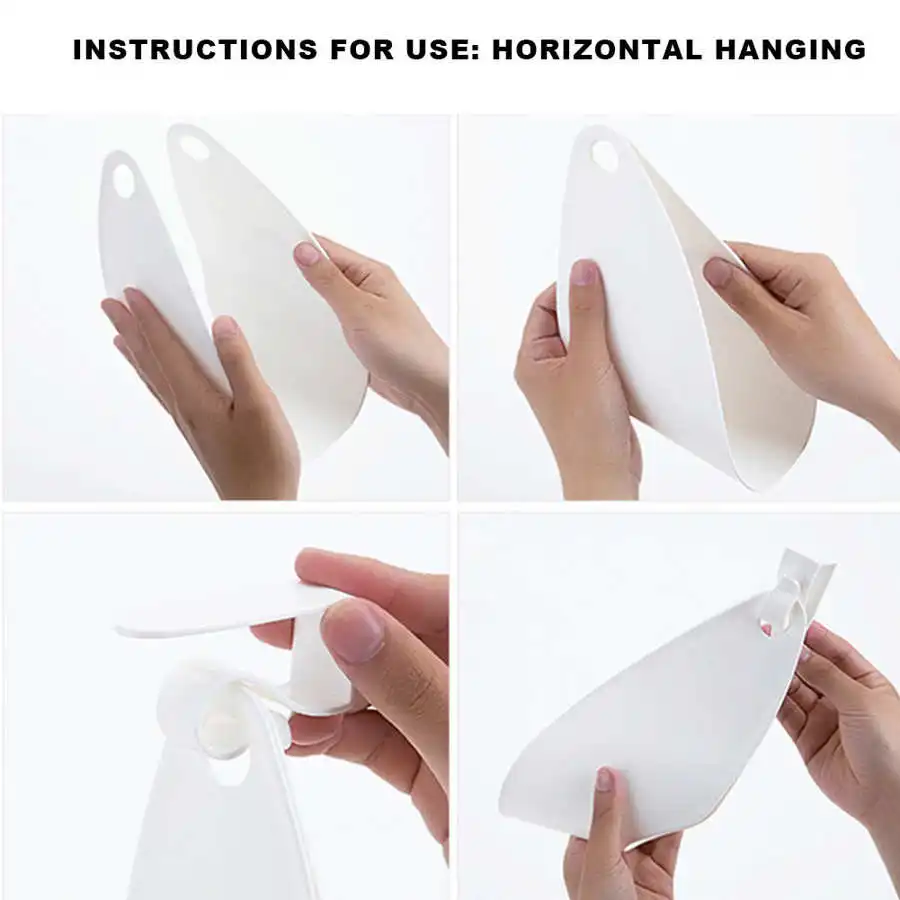 INSTRUCTIONS FOR USE: HORIZONTAL HANGING