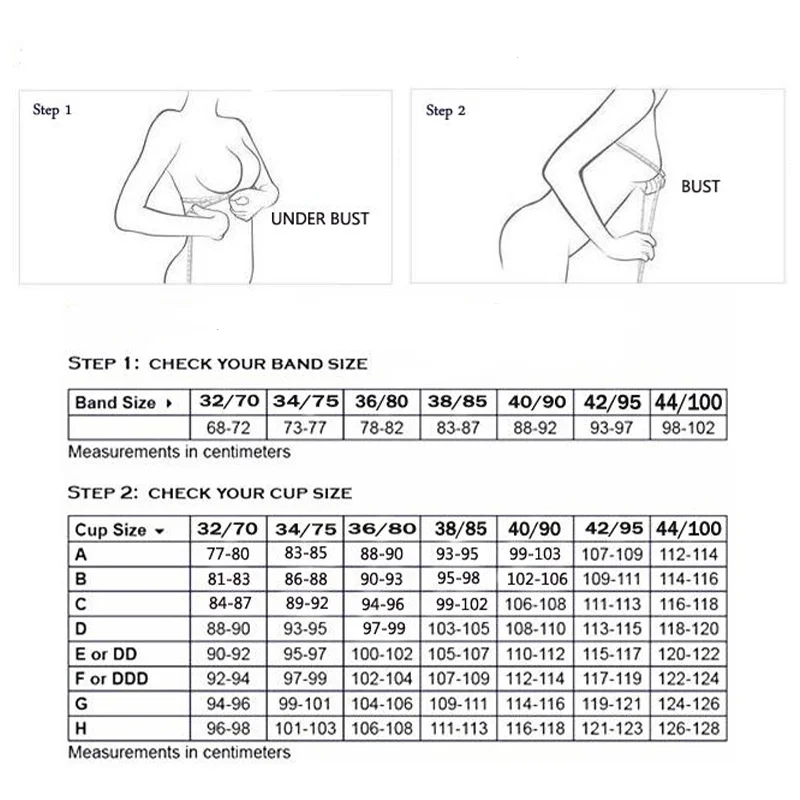 Step 1

UNDER BUST

Step 2

BUST

STEP 1: CHECK YOUR BAND SIZE

| Band Size ▸ | 32/70 | 34/75 | 36/80 | 38/85 | 40/90 | 42/95 | 44/100 |
|---|---|---|---|---|---|---|---|
| | 68-72 | 73-77 | 78-82 | 83-87 | 88-92 | 93-97 | 98-102 |

Measurements in centimeters

STEP 2: CHECK YOUR CUP SIZE

| Cup Size ▾ | 32/70 | 34/75 | 36/80 | 38/85 | 40/90 | 42/95 | 44/100 |
|---|---|---|---|---|---|---|---|
| A | 77-80 | 83-85 | 88-90 | 93-95 | 99-103 | 107-109 | 112-114 |
| B | 81-83 | 86-88 | 90-93 | 95-98 | 102-106 | 109-111 | 114-116 |
| C | 84-87 | 89-92 | 94-96 | 99-102 | 106-108 | 111-113 | 116-118 |
| D | 88-90 | 93-95 | 97-99 | 103-105 | 108-110 | 113-115 | 118-120 |
| E or DD | 90-92 | 95-97 | 100-102 | 105-107 | 110-112 | 115-117 | 120-122 |
| F or DDD | 92-94 | 97-99 | 102-104 | 107-109 | 112-114 | 117-119 | 122-124 |
| G | 94-96 | 99-101 | 104-106 | 109-111 | 114-116 | 119-121 | 124-126 |
| H | 96-98 | 101-103 | 106-108 | 111-113 | 116-118 | 121-123 | 126-128 |

Measurements in centimeters