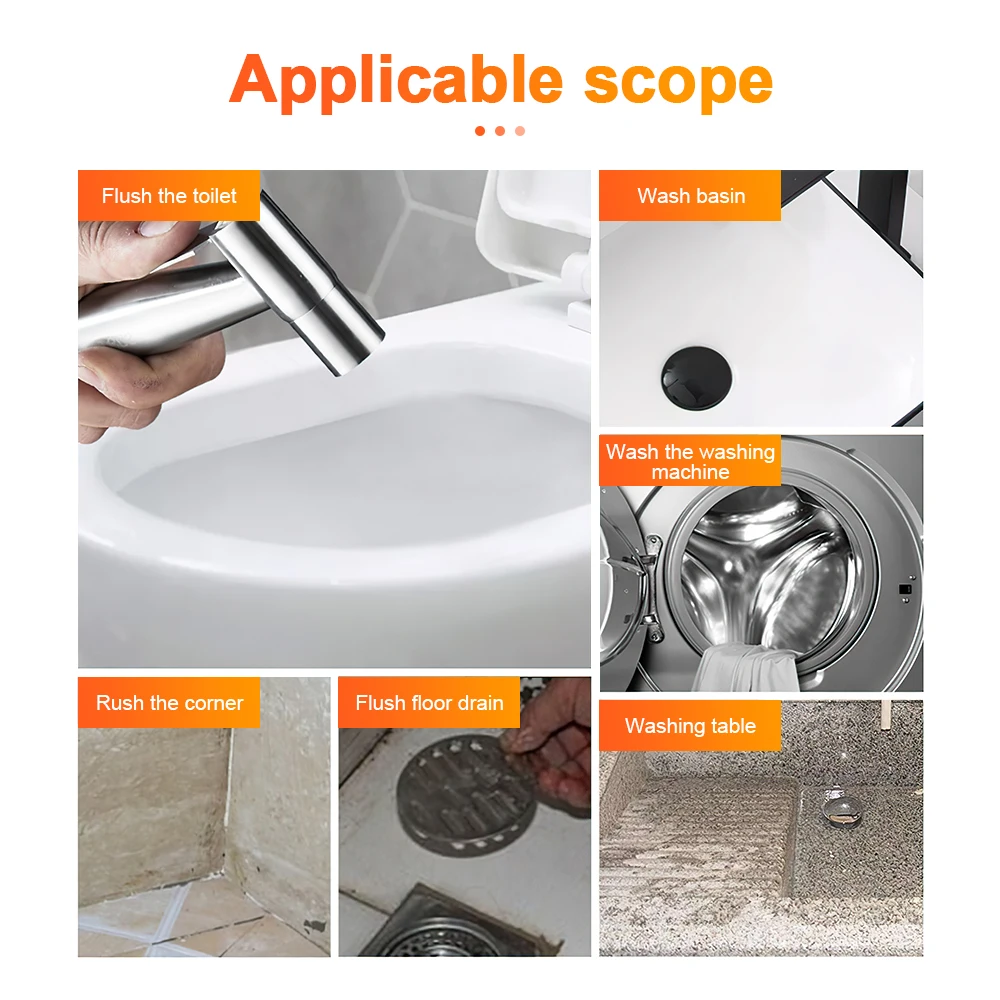 Applicable scope

Flush the toilet

Wash basin

Wash the washing machine

Rush the corner

Flush floor drain

Washing table