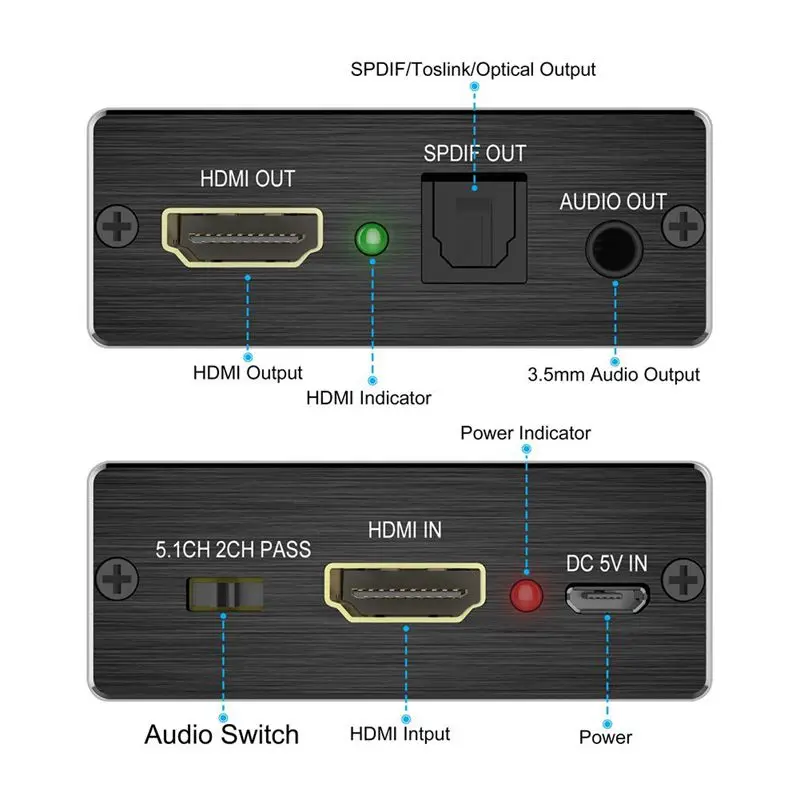 SPDIF/Toslink/Optical Output

HDMI OUT

SPDIF OUT

AUDIO OUT

HDMI Output

HDMI Indicator

3.5mm Audio Output

Power Indicator

5.1CH 2CH PASS

HDMI IN

DC 5V IN

Audio Switch

HDMI Intput

Power