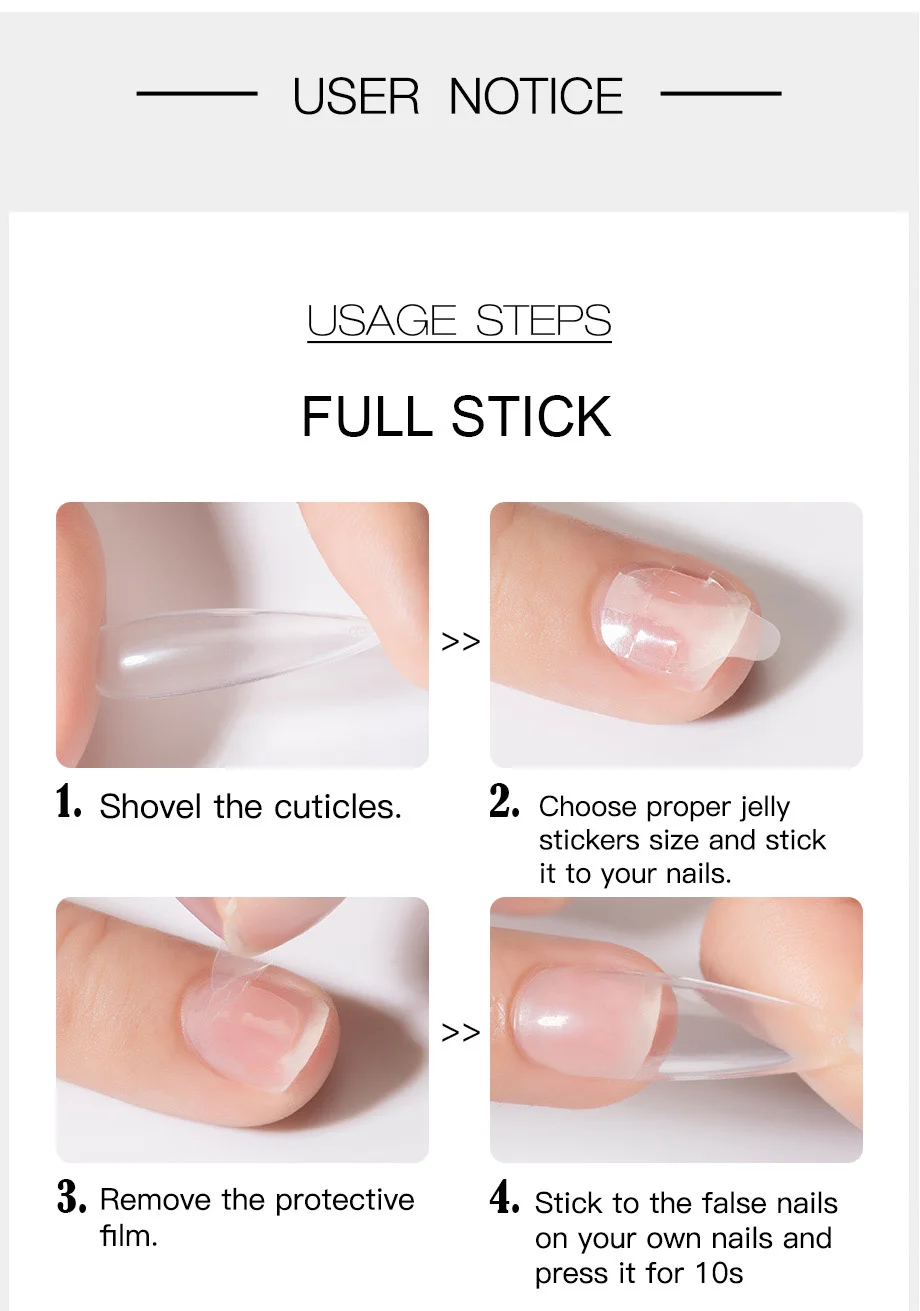 USER NOTICE

USAGE STEPS

FULL STICK

>>

1. Shovel the cuticles.

2. Choose proper jelly stickers size and stick it to your nails.

>>

3. Remove the protective film.

4. Stick to the false nails on your own nails and press it for 10s