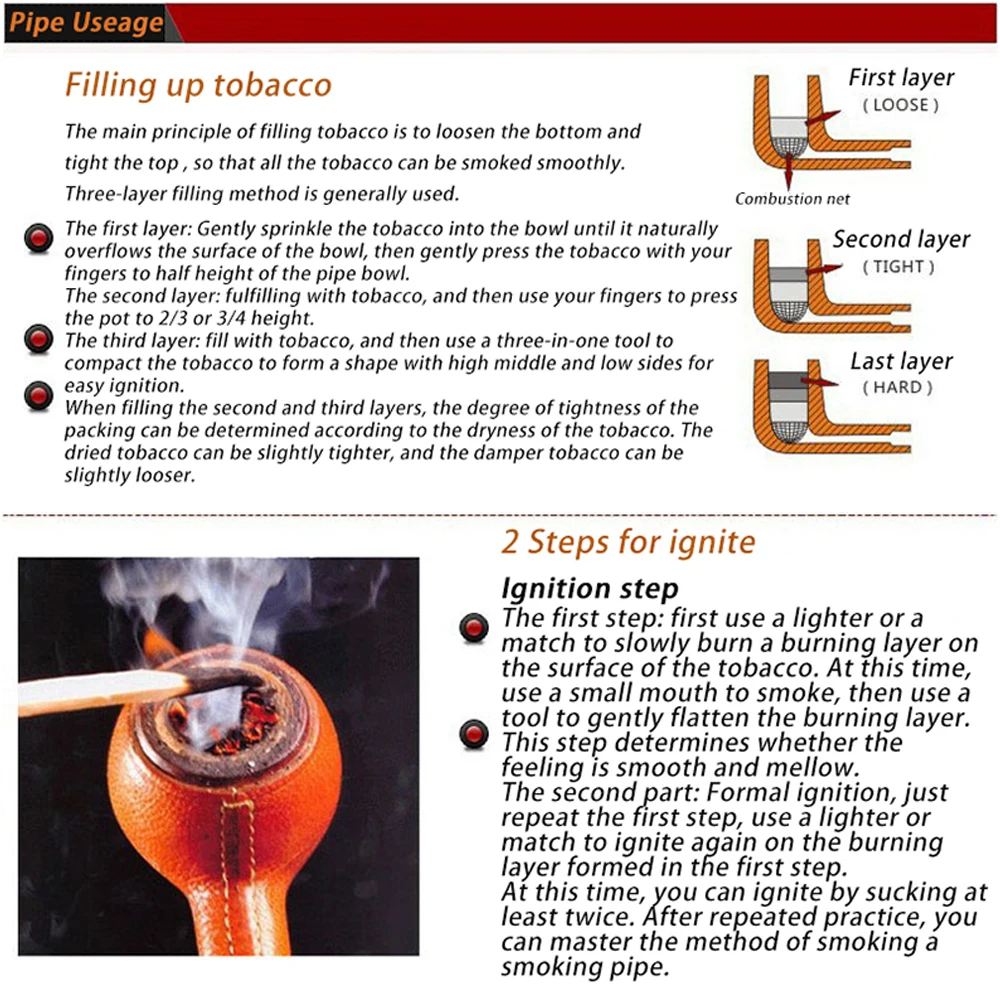 Pipe Useage

Filling up tobacco

The main principle of filling tobacco is to loosen the bottom and tight the top , so that all the tobacco can be smoked smoothly. Three-layer filling method is generally used.

The first layer: Gently sprinkle the tobacco into the bowl until it naturally overflows the surface of the bowl, then gently press the tobacco with your fingers to half height of the pipe bowl.
The second layer: fulfilling with tobacco, and then use your fingers to press the pot to 2/3 or 3/4 height.
The third layer: fill with tobacco, and then use a three-in-one tool to compact the tobacco to form a shape with high middle and low sides for easy ignition.
When filling the second and third layers, the degree of tightness of the packing can be determined according to the dryness of the tobacco. The dried tobacco can be slightly tighter, and the damper tobacco can be slightly looser.

First layer
( LOOSE )
Combustion net

Second layer
( TIGHT )

Last layer
( HARD )

2 Steps for ignite

Ignition step
The first step: first use a lighter or a match to slowly burn a burning layer on the surface of the tobacco. At this time, use a small mouth to smoke, then use a tool to gently flatten the burning layer. This step determines whether the feeling is smooth and mellow.
The second part: Formal ignition, just repeat the first step, use a lighter or match to ignite again on the burning layer formed in the first step.
At this time, you can ignite by sucking at least twice. After repeated practice, you can master the method of smoking a smoking pipe.