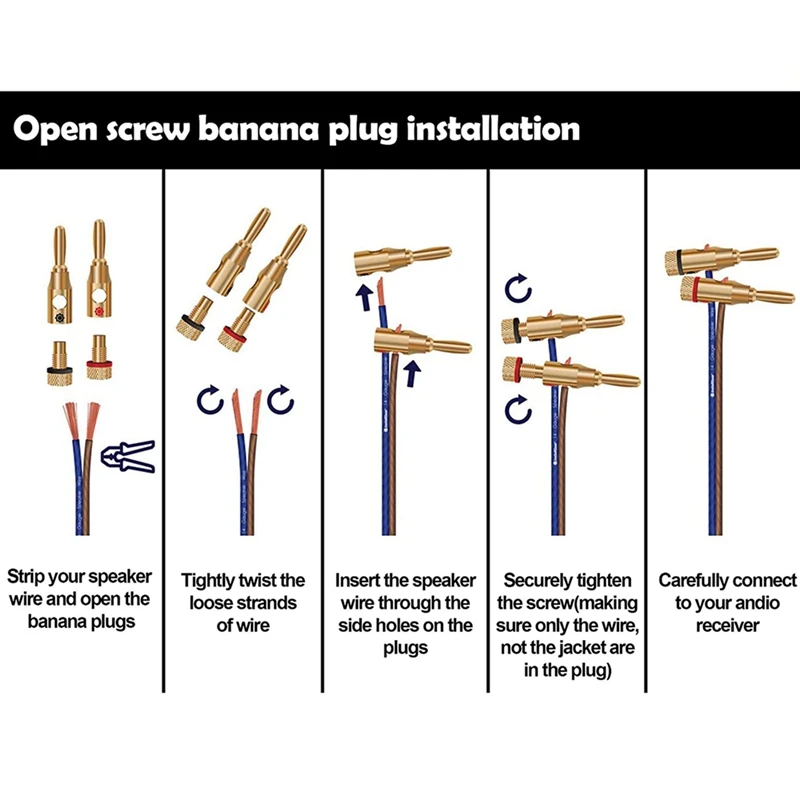 Open screw banana plug installation

Strip your speaker wire and open the banana plugs

Tightly twist the loose strands of wire

Insert the speaker wire through the side holes on the plugs

Securely tighten the screw(making sure only the wire, not the jacket are in the plug)

Carefully connect to your andio receiver