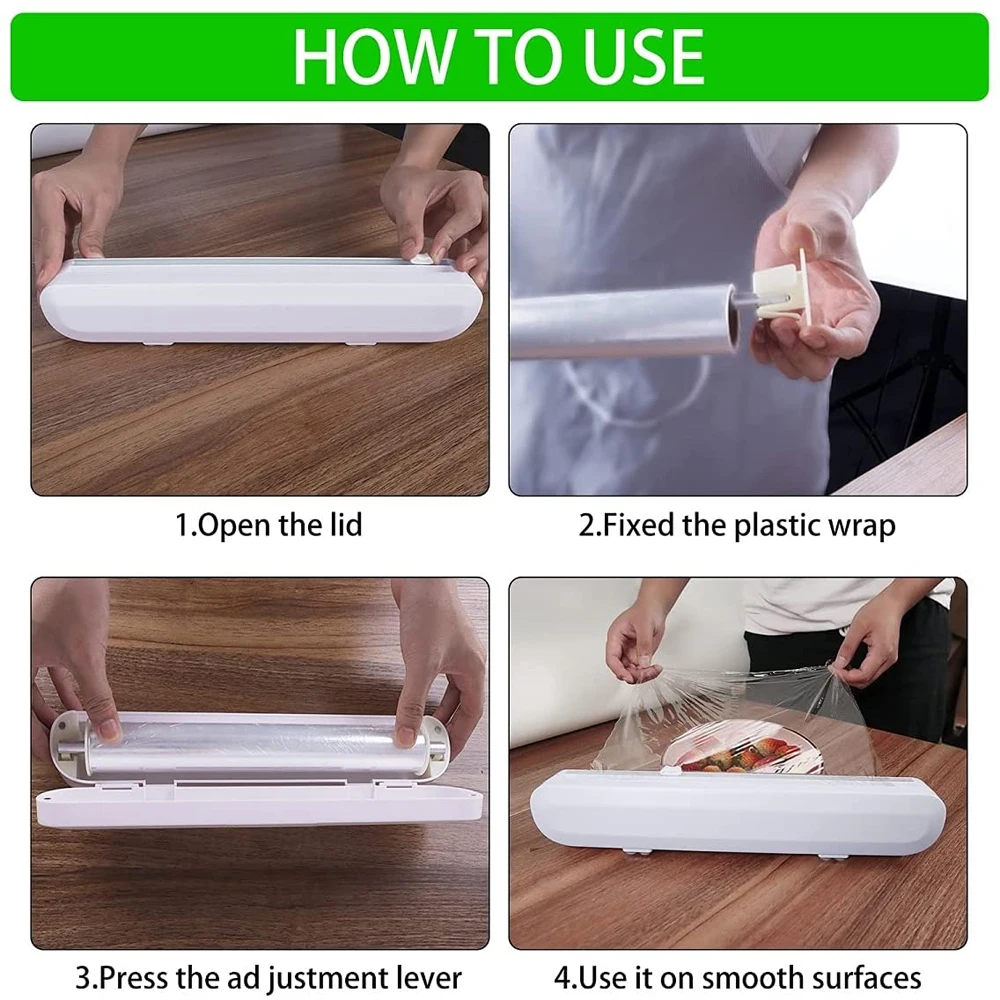 HOW TO USE

1.Open the lid

2.Fixed the plastic wrap

3.Press the ad justment lever

4.Use it on smooth surfaces