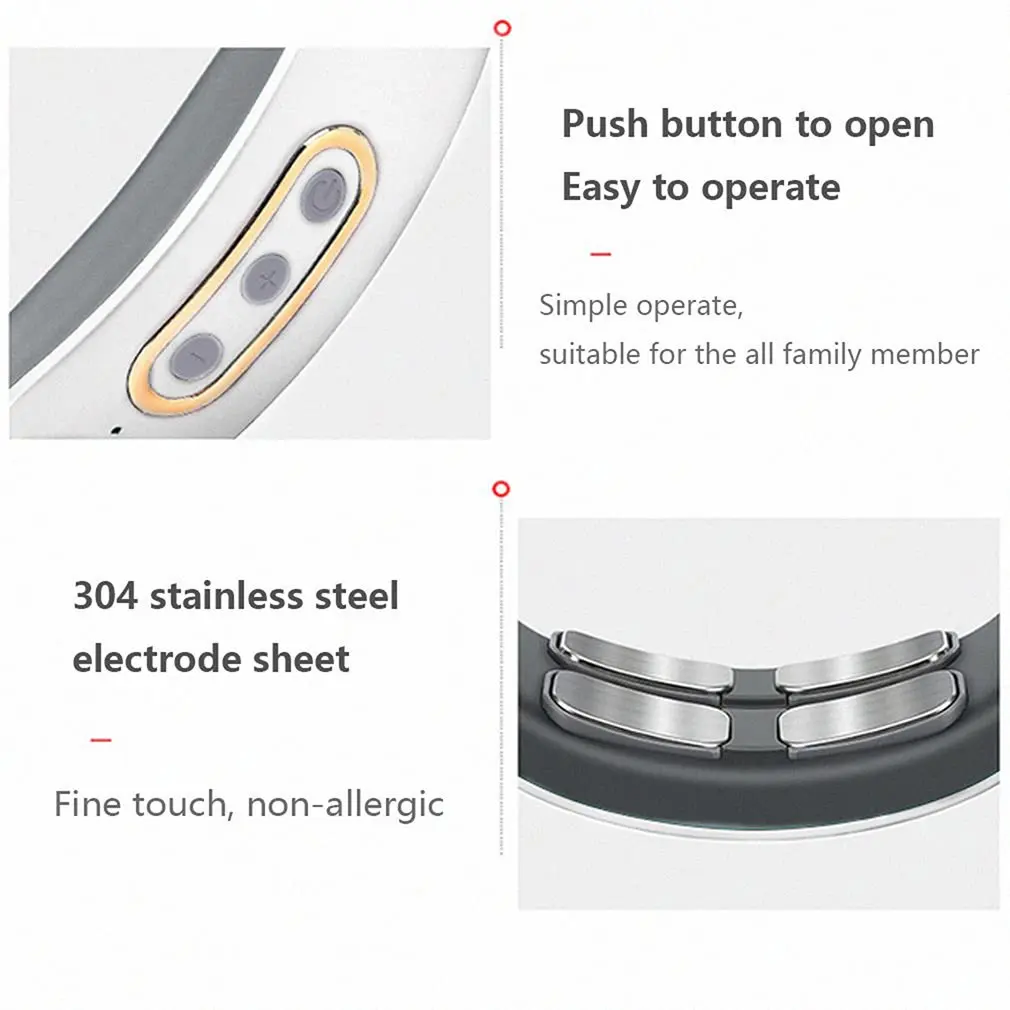 Push button to open
Easy to operate

Simple operate,
suitable for the all family member

304 stainless steel
electrode sheet

Fine touch, non-allergic