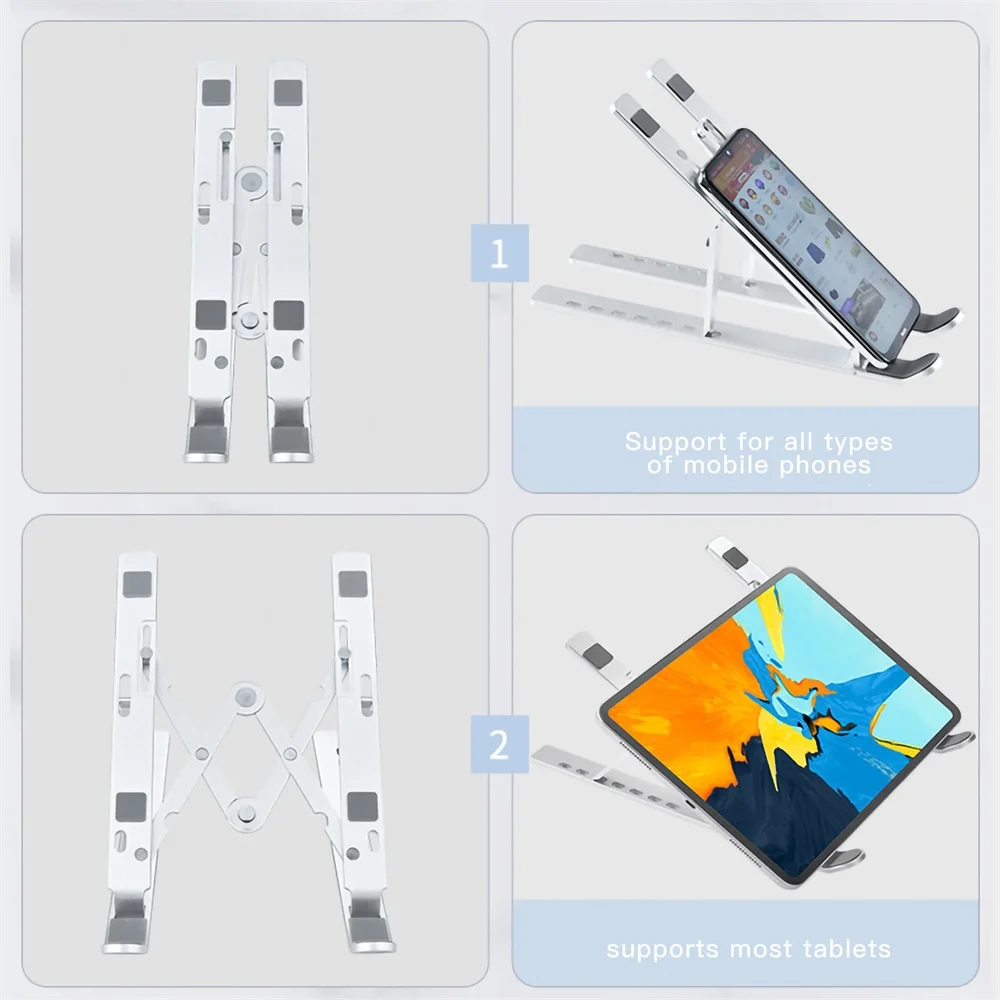 1

Support for all types of mobile phones

2

supports most tablets