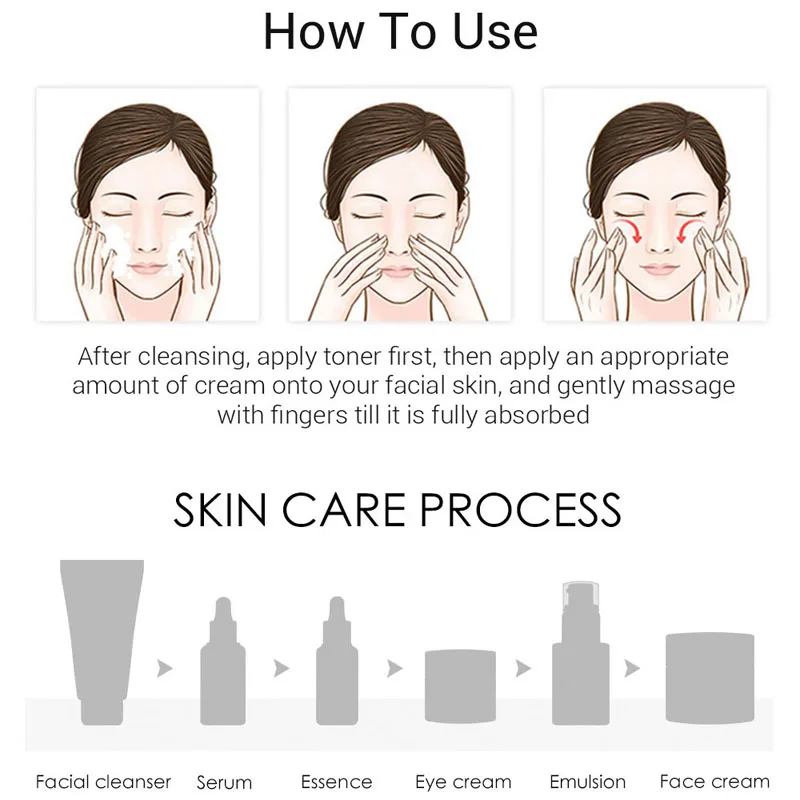 How To Use

After cleansing, apply toner first, then apply an appropriate amount of cream onto your facial skin, and gently massage with fingers till it is fully absorbed

SKIN CARE PROCESS

Facial cleanser Serum Essence Eye cream Emulsion Face cream