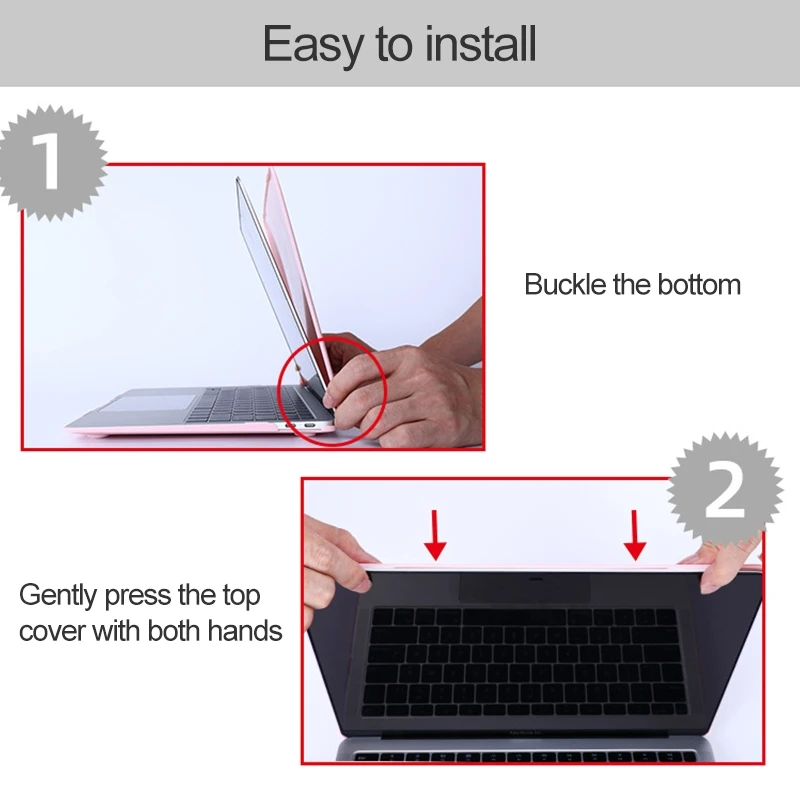 Easy to install

1

Buckle the bottom

2

Gently press the top cover with both hands