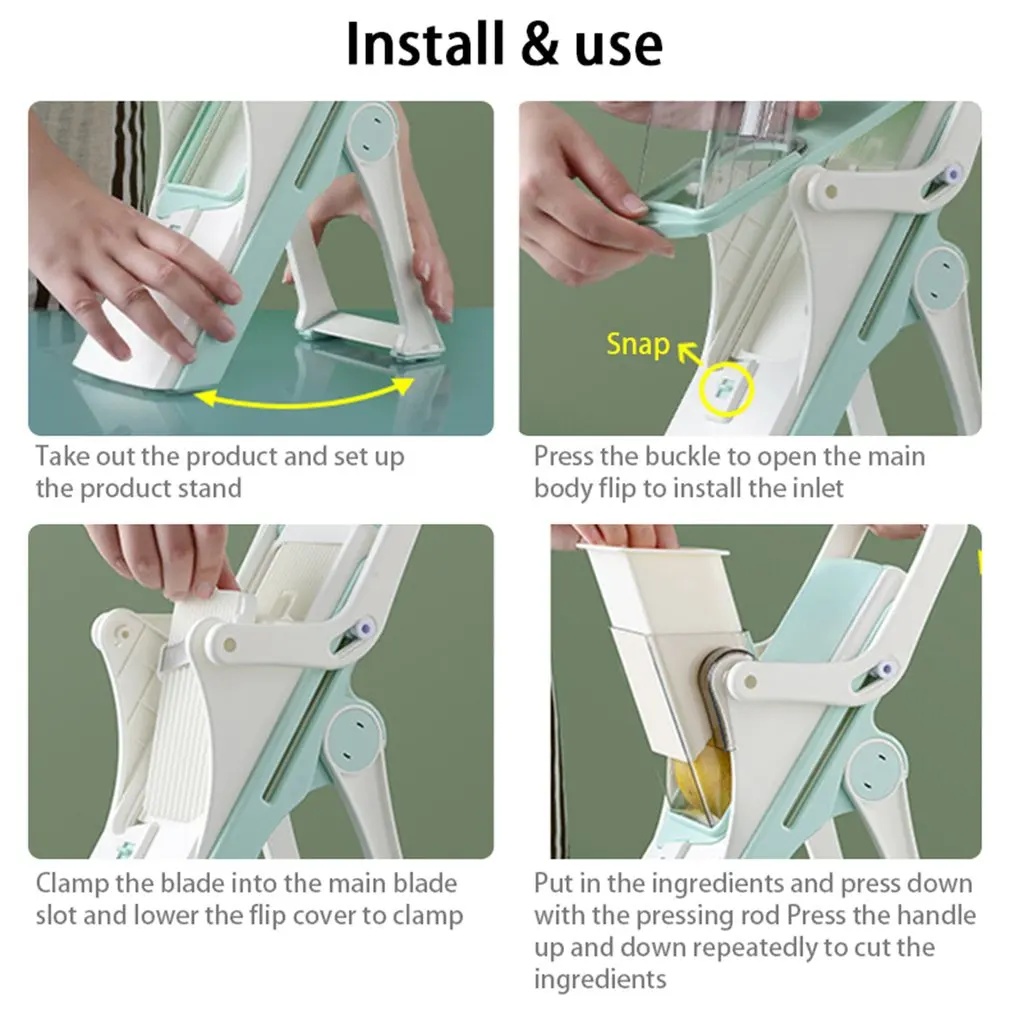 Install & use

Take out the product and set up the product stand

Snap

Press the buckle to open the main body flip to install the inlet

Clamp the blade into the main blade slot and lower the flip cover to clamp

Put in the ingredients and press down with the pressing rod Press the handle up and down repeatedly to cut the ingredients