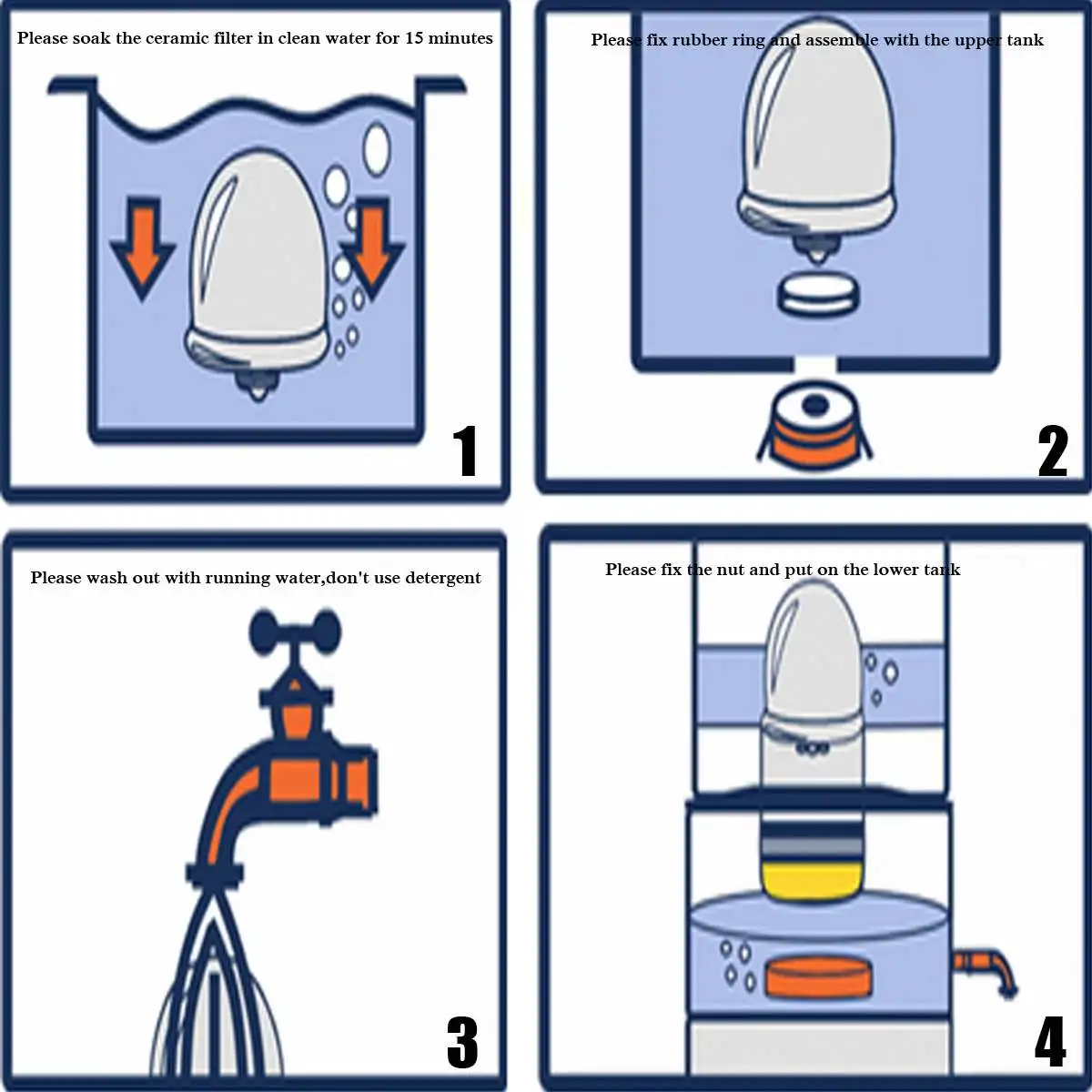 Please soak the ceramic filter in clean water for 15 minutes

1

Please fix rubber ring and assemble with the upper tank

2

Please wash out with running water,don't use detergent

3

Please fix the nut and put on the lower tank

4