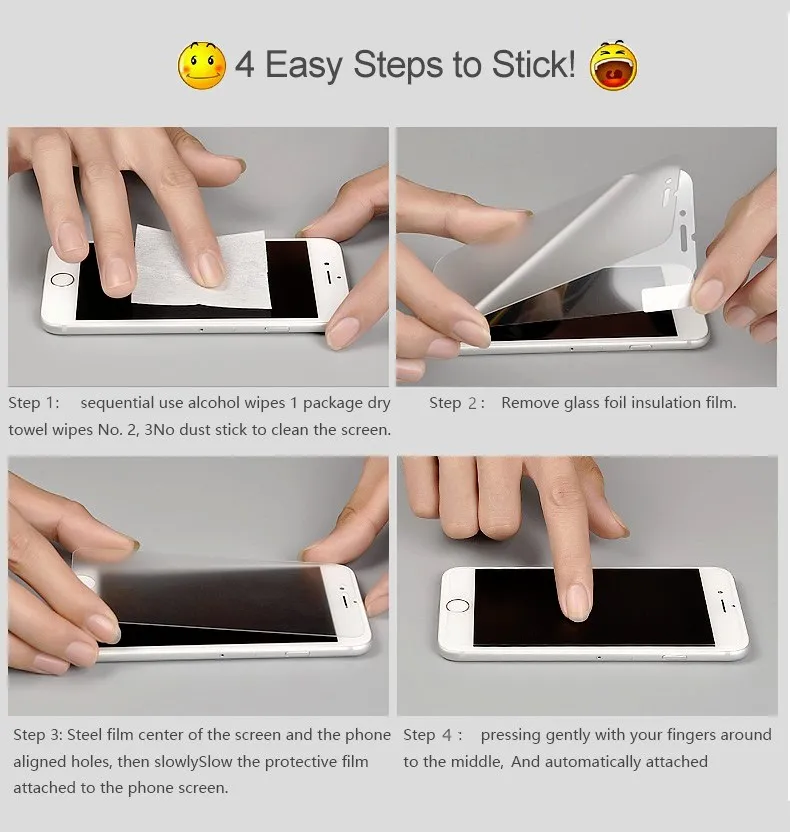 4 Easy Steps to Stick!

Step 1: sequential use alcohol wipes 1 package dry towel wipes No. 2, 3No dust stick to clean the screen.

Step 2: Remove glass foil insulation film.

Step 3: Steel film center of the screen and the phone aligned holes, then slowlySlow the protective film attached to the phone screen.

Step 4: pressing gently with your fingers around to the middle, And automatically attached