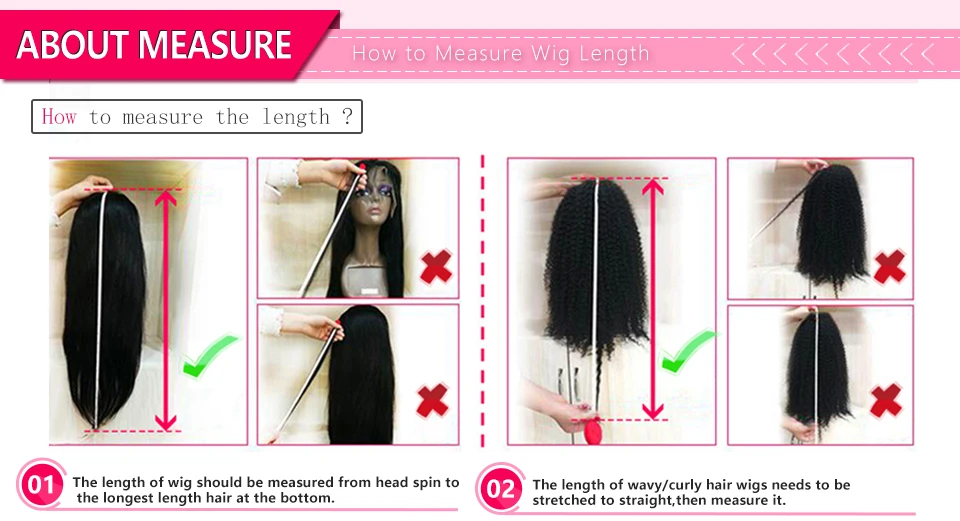 ABOUT MEASURE

How to Measure Wig Length

How to measure the length ?

01 The length of wig should be measured from head spin to the longest length hair at the bottom.

02 The length of wavy/curly hair wigs needs to be stretched to straight,then measure it.