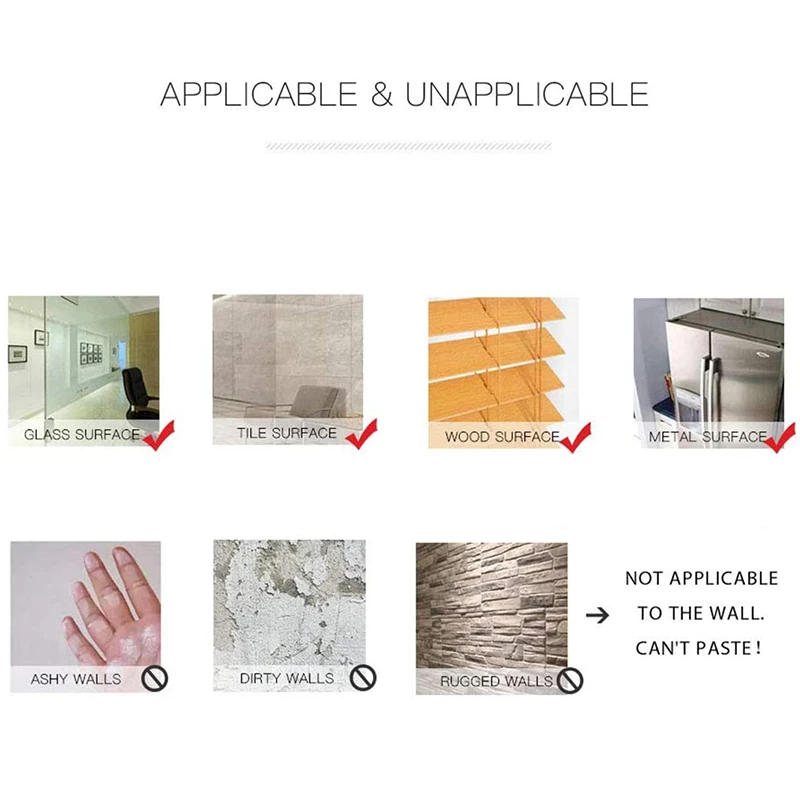 APPLICABLE & UNAPPLICABLE

GLASS SURFACE

TILE SURFACE

WOOD SURFACE

METAL SURFACE

ASHY WALLS

DIRTY WALLS

RUGGED WALLS

→ NOT APPLICABLE TO THE WALL. CAN'T PASTE !