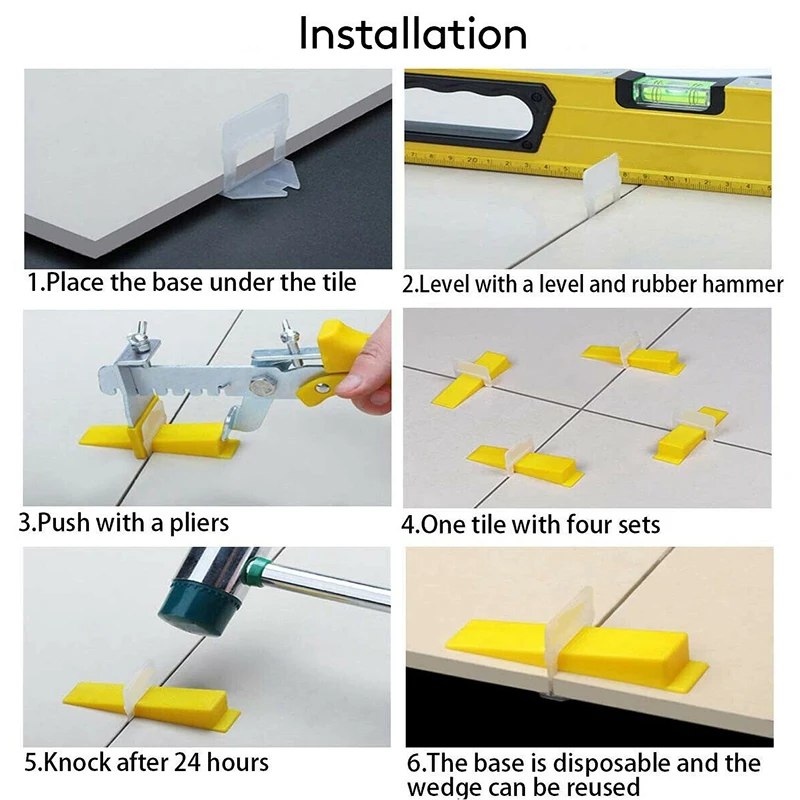 Installation

1.Place the base under the tile

2.Level with a level and rubber hammer

3.Push with a pliers

4.One tile with four sets

5.Knock after 24 hours

6.The base is disposable and the wedge can be reused