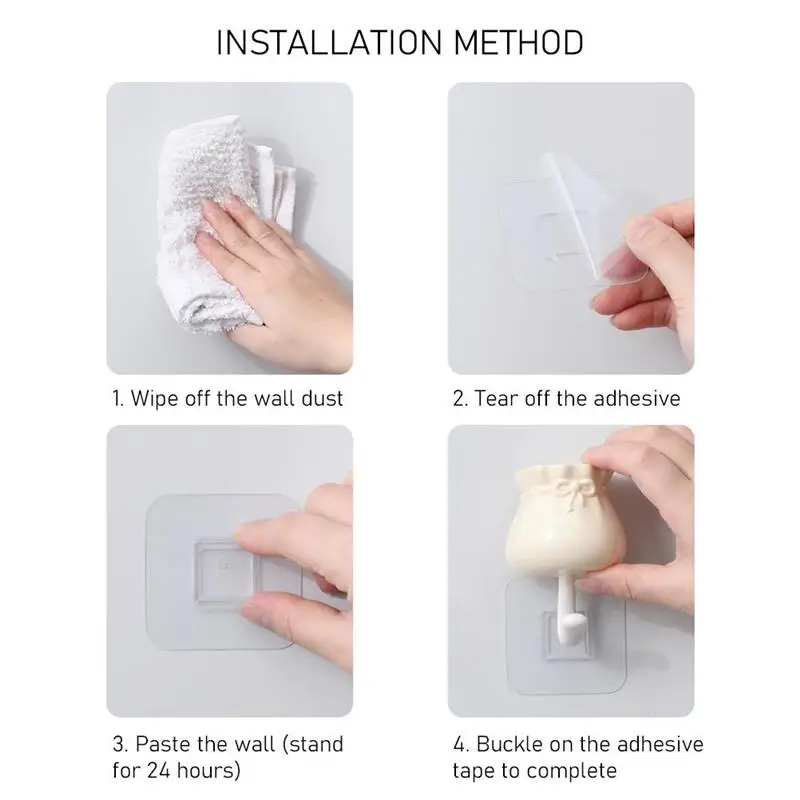 INSTALLATION METHOD

1. Wipe off the wall dust

2. Tear off the adhesive

3. Paste the wall (stand for 24 hours)

4. Buckle on the adhesive tape to complete