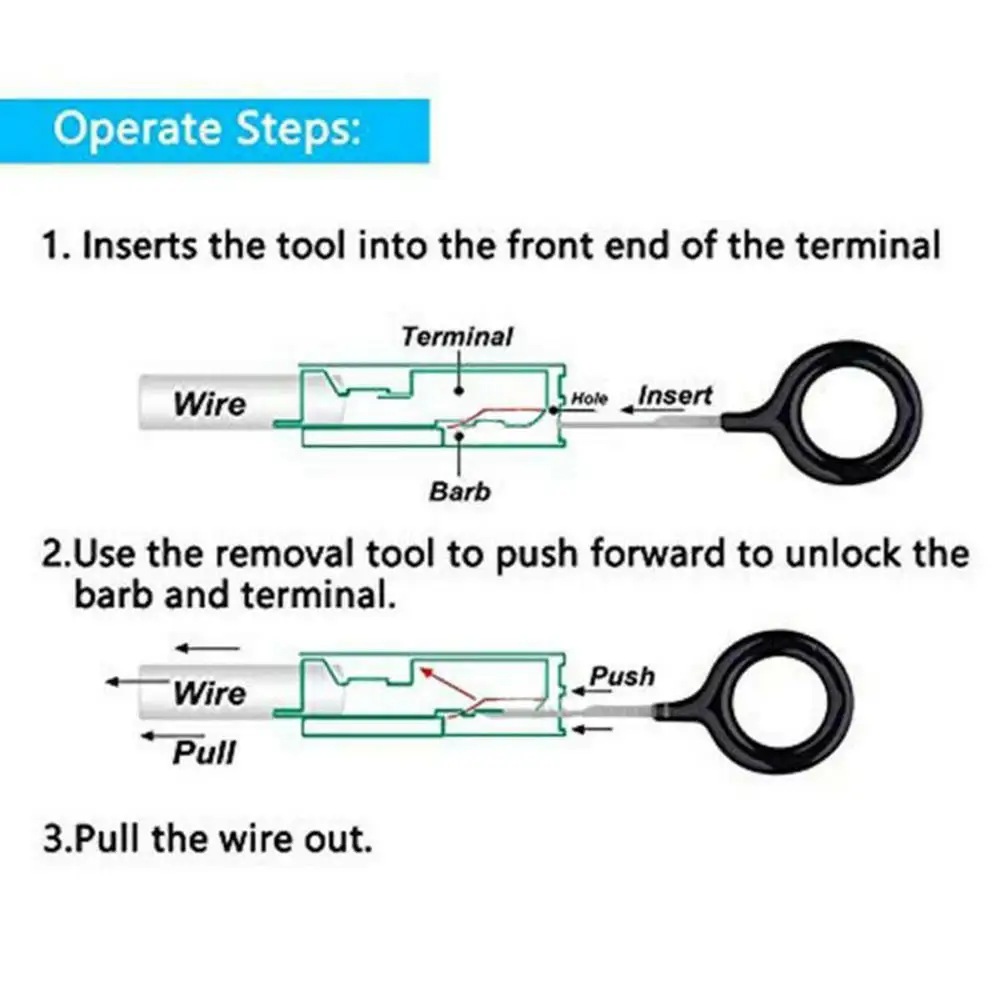 Operate Steps:

1. Inserts the tool into the front end of the terminal

Terminal

Wire

Hole

Insert

Barb

2.Use the removal tool to push forward to unlock the barb and terminal.

Wire

Push

Pull

3.Pull the wire out.