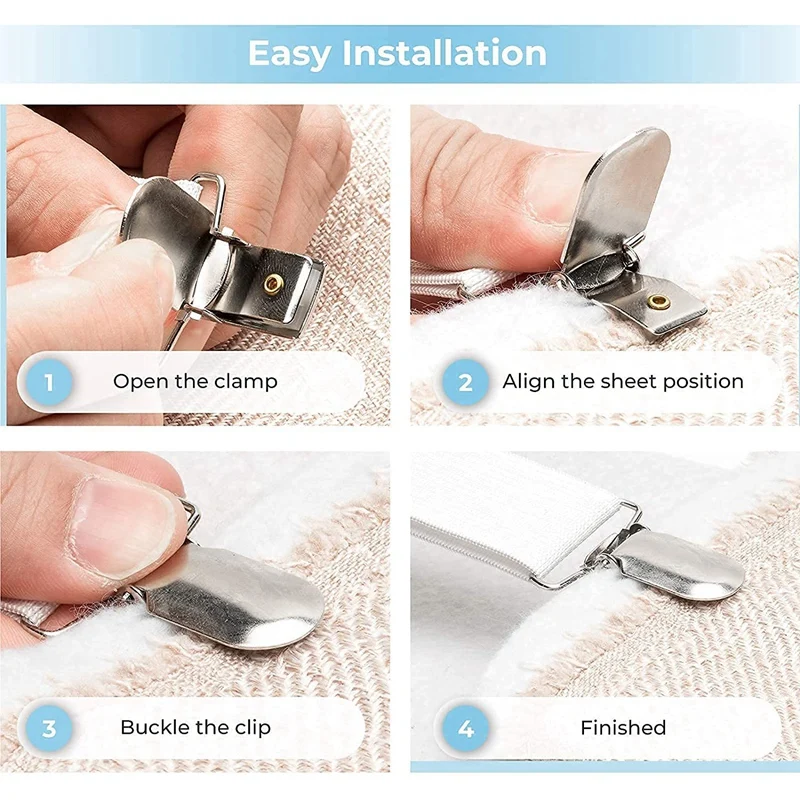 Easy Installation

1 Open the clamp

2 Align the sheet position

3 Buckle the clip

4 Finished