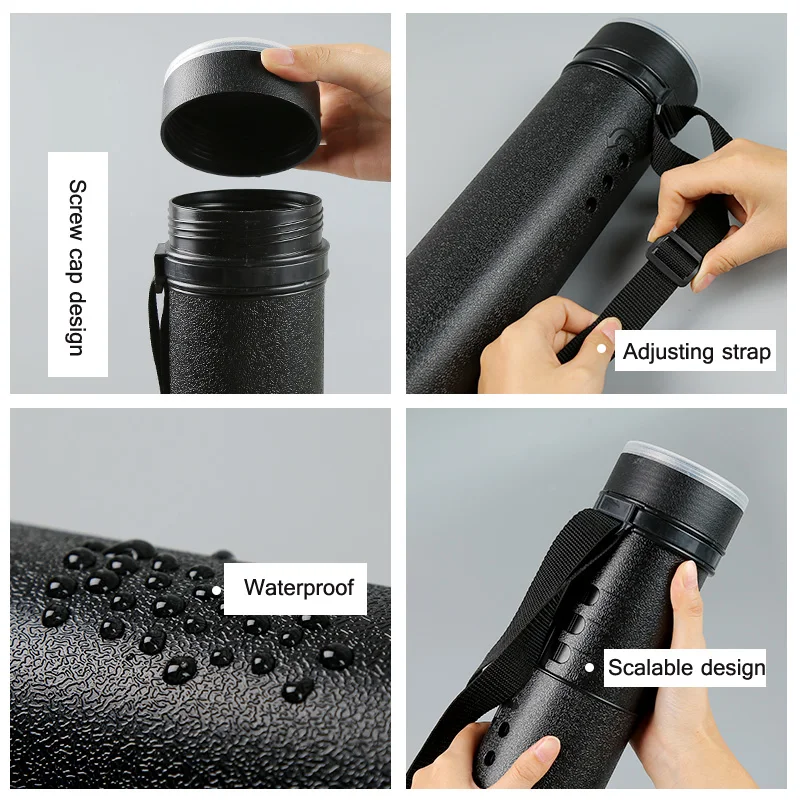 Screw cap design

Adjusting strap

Waterproof

Scalable design