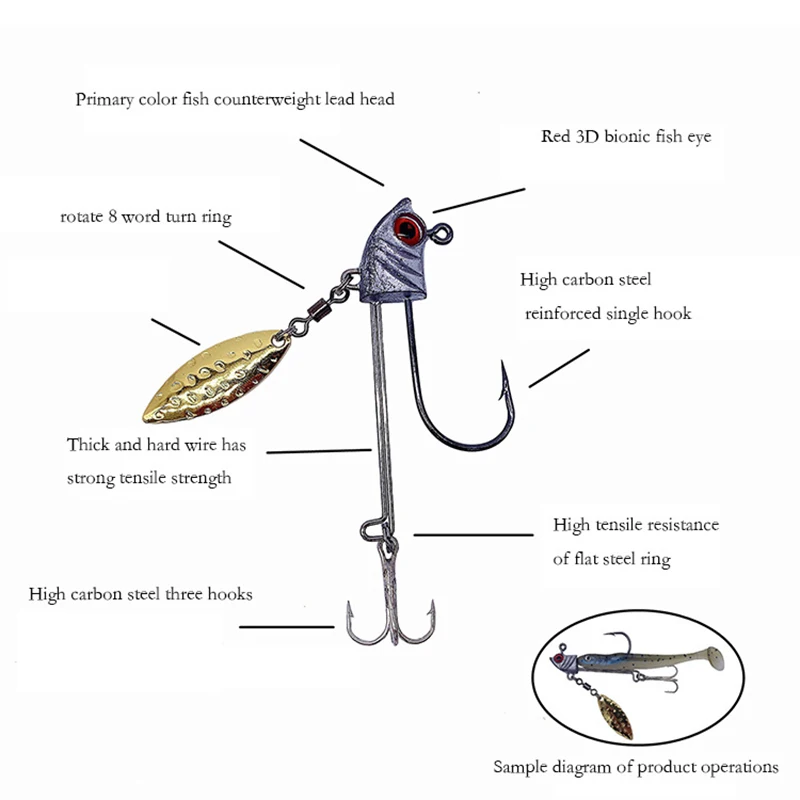 Primary color fish counterweight lead head

Red 3D bionic fish eye

rotate 8 word turn ring

High carbon steel reinforced single hook

Thick and hard wire has strong tensile strength

High tensile resistance of flat steel ring

High carbon steel three hooks

Sample diagram of product operations