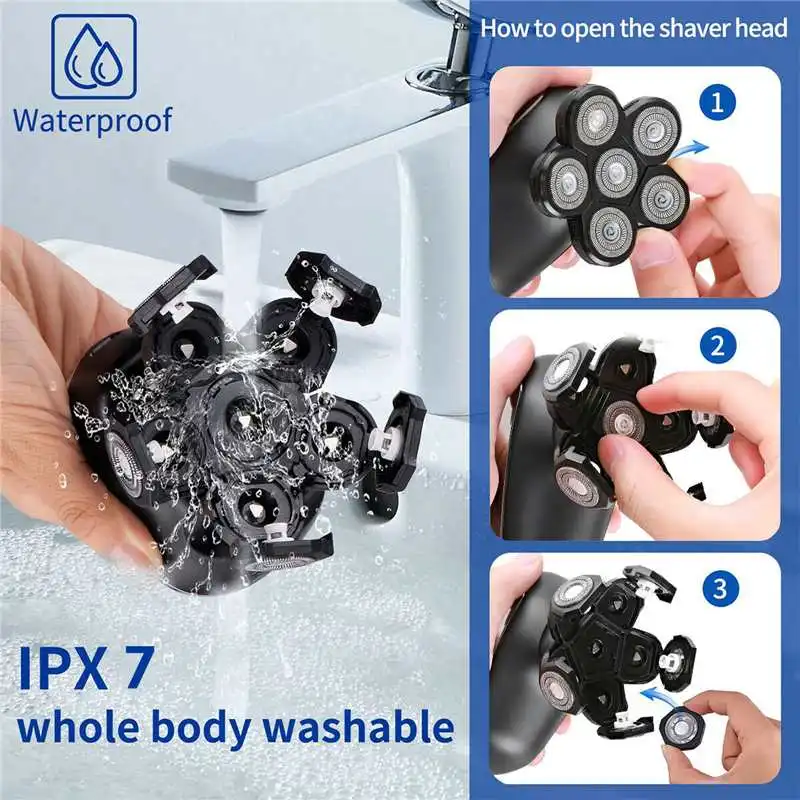 Waterproof

IPX 7
whole body washable

How to open the shaver head

1

2

3