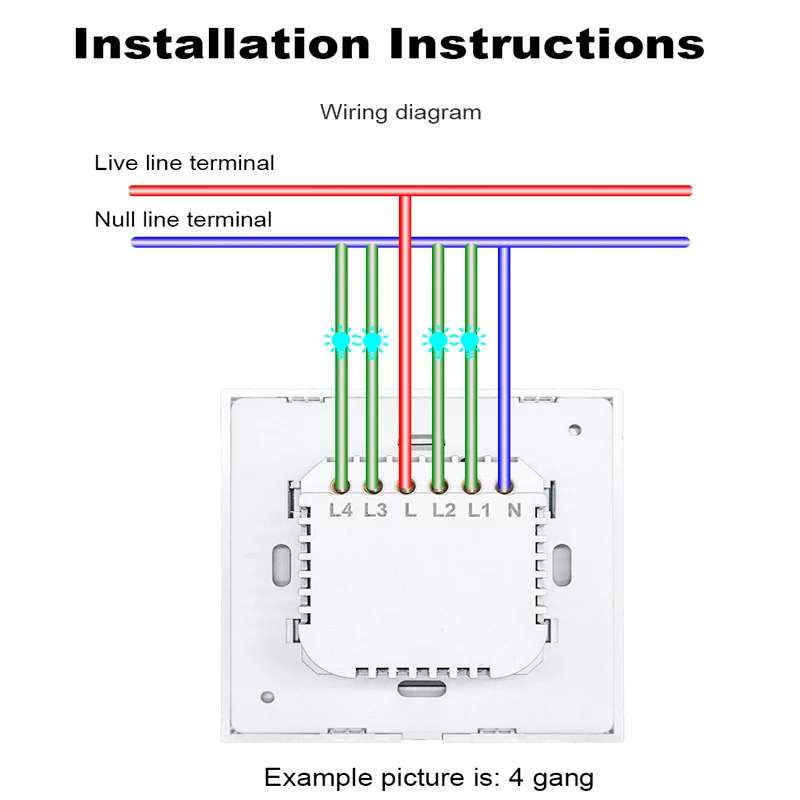 Installation Instructions

Wiring diagram

Live line terminal

Null line terminal

L4 L3 L L2 L1 N

Example picture is: 4 gang