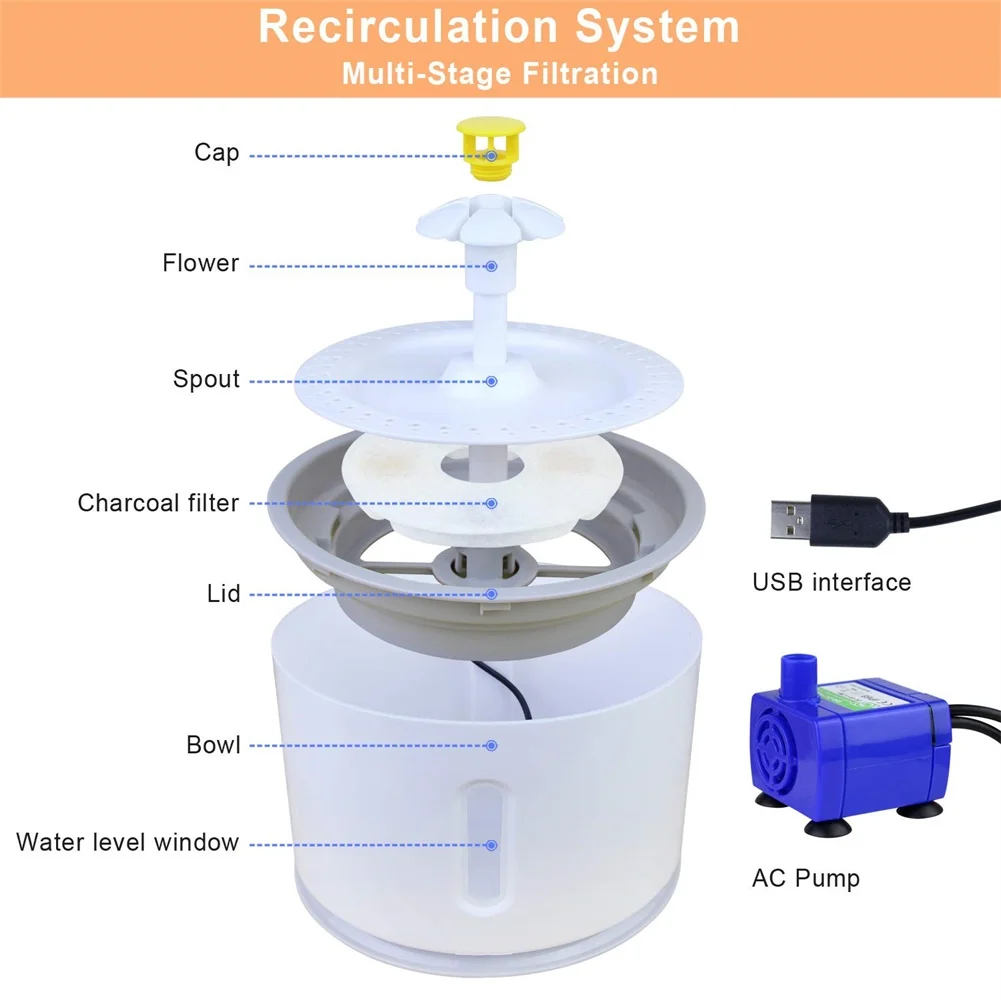 Recirculation System
Multi-Stage Filtration

Cap

Flower

Spout

Charcoal filter

Lid

Bowl

Water level window

USB interface

AC Pump