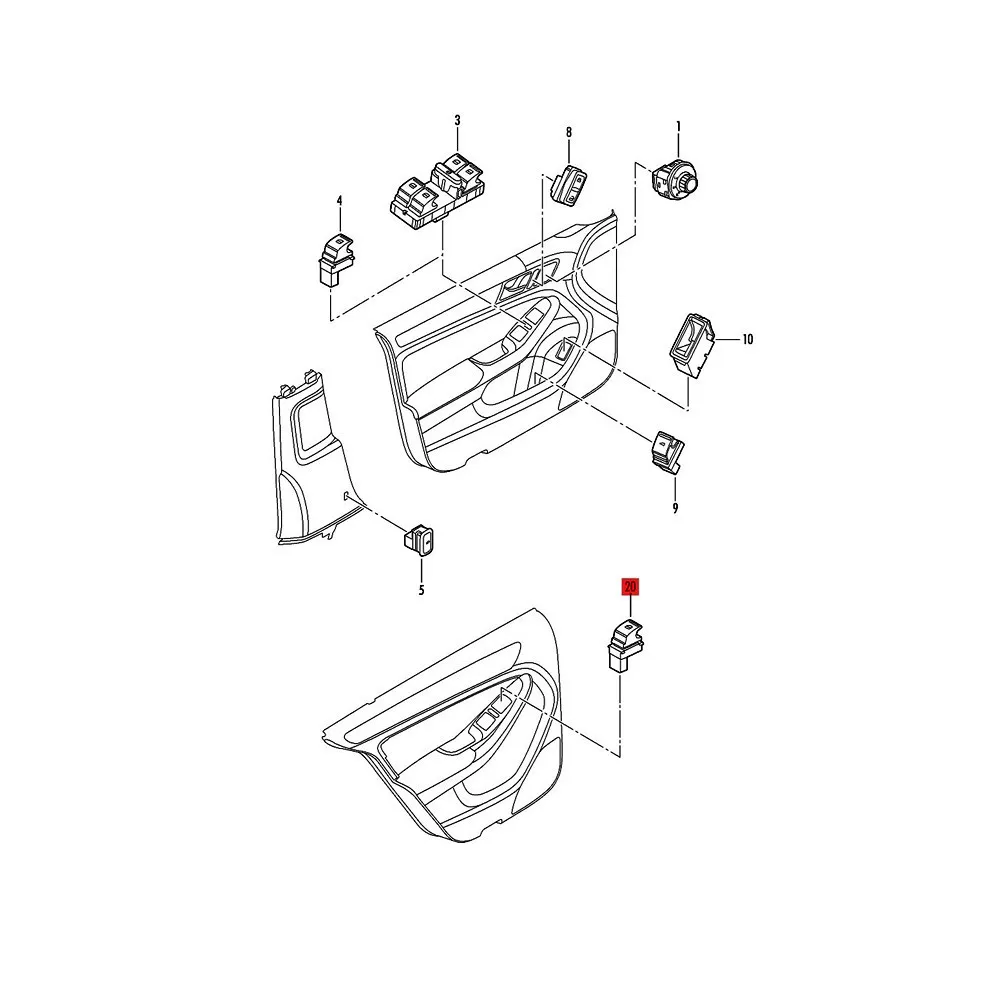 3
8
1
4
10
9
5
20