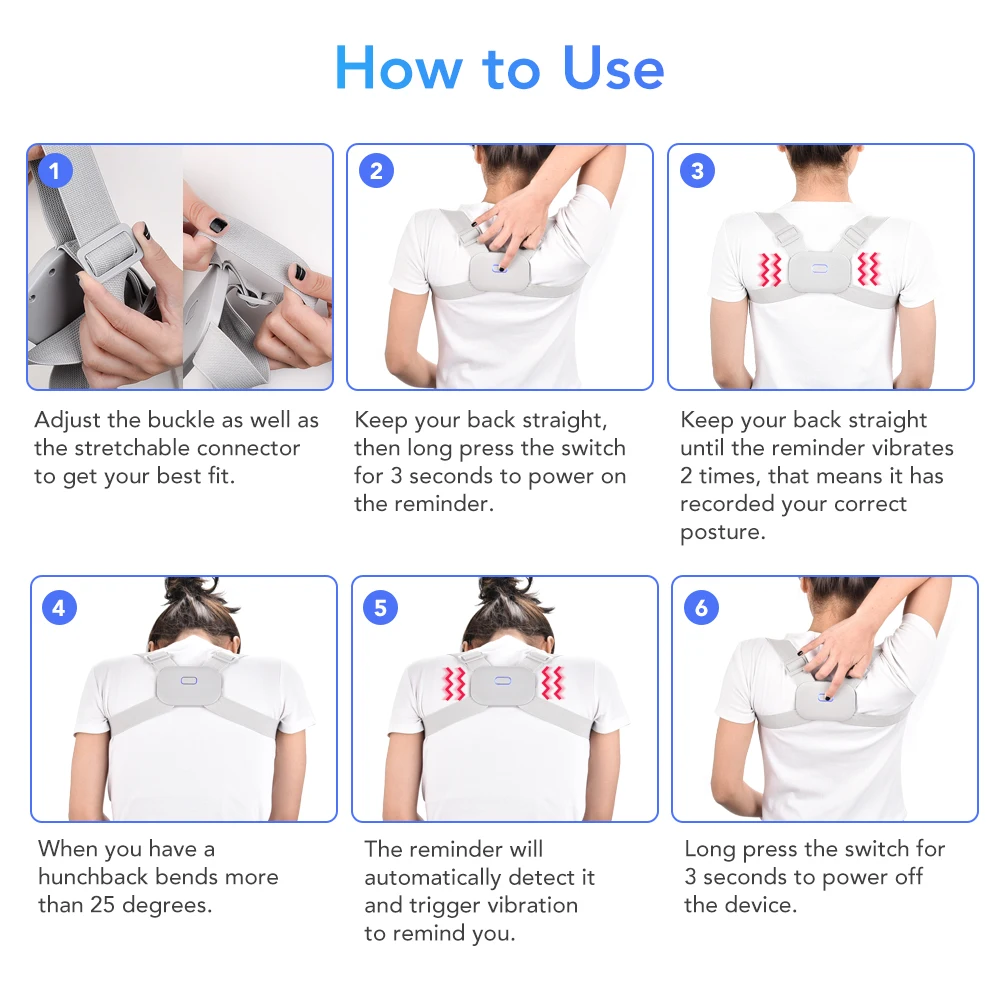 How to Use

1

Adjust the buckle as well as the stretchable connector to get your best fit.

2

Keep your back straight, then long press the switch for 3 seconds to power on the reminder.

3

Keep your back straight until the reminder vibrates 2 times, that means it has recorded your correct posture.

4

When you have a hunchback bends more than 25 degrees.

5

The reminder will automatically detect it and trigger vibration to remind you.

6

Long press the switch for 3 seconds to power off the device.