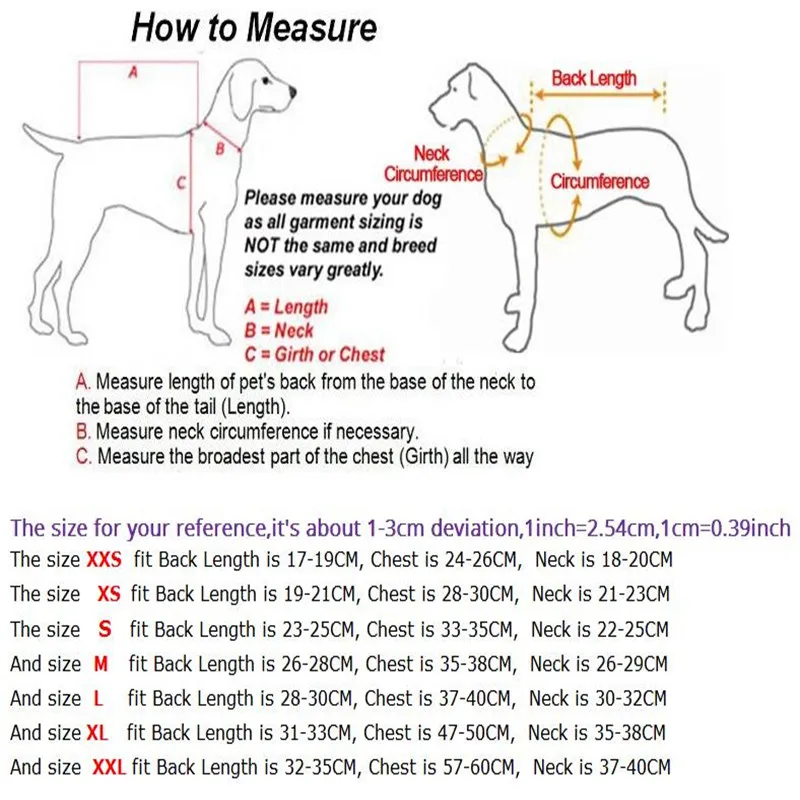 How to Measure

A

B

C

Please measure your dog as all garment sizing is NOT the same and breed sizes vary greatly.

A = Length
B = Neck
C = Girth or Chest

Back Length

Neck Circumference

Circumference

A. Measure length of pet's back from the base of the neck to the base of the tail (Length).
B. Measure neck circumference if necessary.
C. Measure the broadest part of the chest (Girth) all the way

The size for your reference,it's about 1-3cm deviation,1inch=2.54cm,1cm=0.39inch
The size XXS fit Back Length is 17-19CM, Chest is 24-26CM, Neck is 18-20CM
The size XS fit Back Length is 19-21CM, Chest is 28-30CM, Neck is 21-23CM
The size S fit Back Length is 23-25CM, Chest is 33-35CM, Neck is 22-25CM
And size M fit Back Length is 26-28CM, Chest is 35-38CM, Neck is 26-29CM
And size L fit Back Length is 28-30CM, Chest is 37-40CM, Neck is 30-32CM
And size XL fit Back Length is 31-33CM, Chest is 47-50CM, Neck is 35-38CM
And size XXL fit Back Length is 32-35CM, Chest is 57-60CM, Neck is 37-40CM