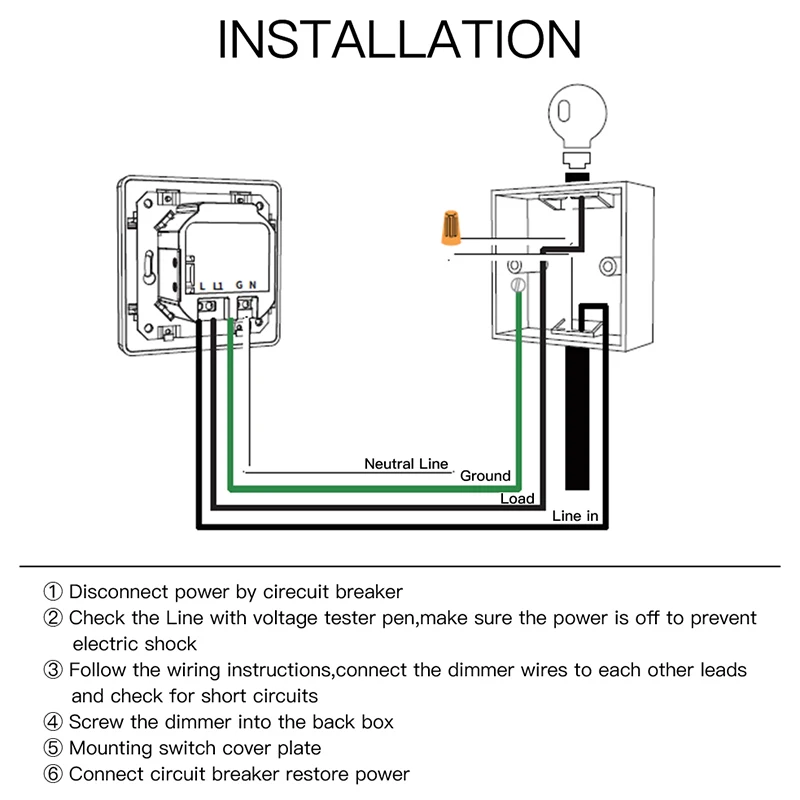 INSTALLATION

L L1 G N

Neutral Line
Ground
Load
Line in

① Disconnect power by cirecuit breaker
② Check the Line with voltage tester pen,make sure the power is off to prevent electric shock
③ Follow the wiring instructions,connect the dimmer wires to each other leads and check for short circuits
④ Screw the dimmer into the back box
⑤ Mounting switch cover plate
⑥ Connect circuit breaker restore power