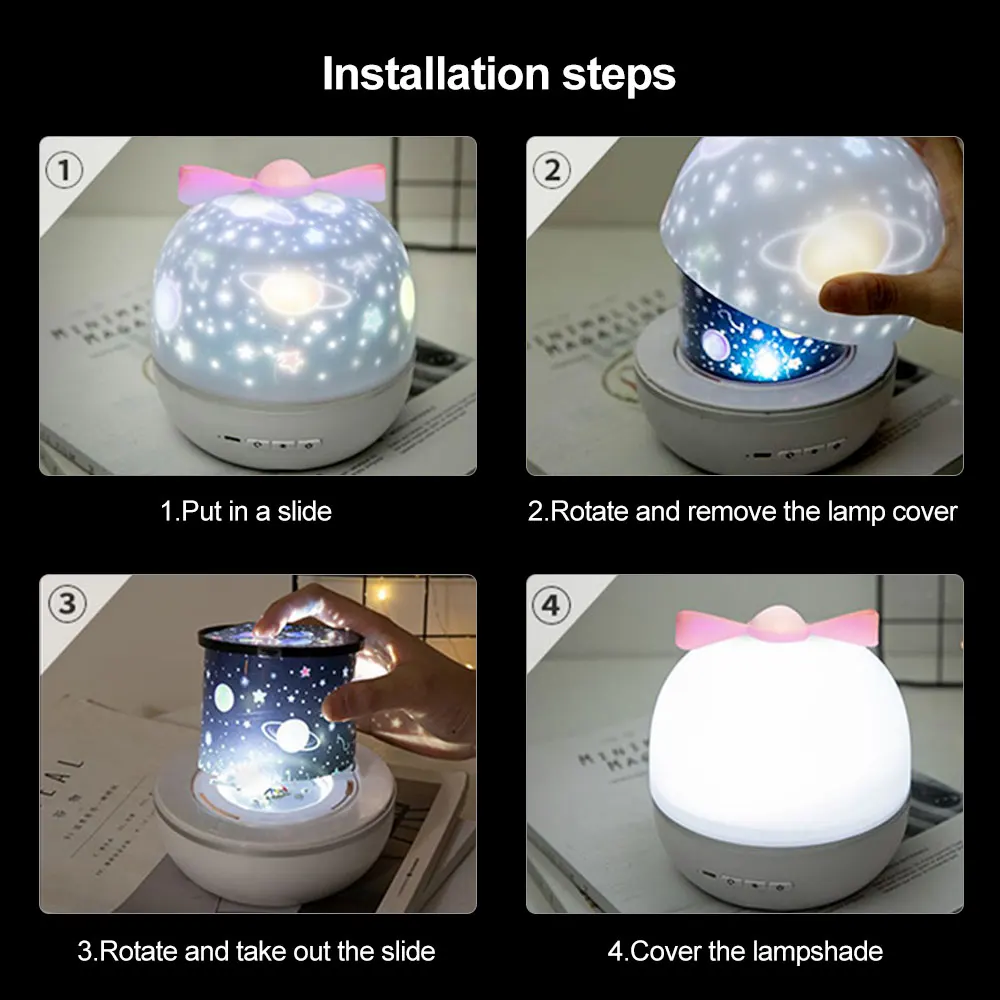 Installation steps

1

1.Put in a slide

2

2.Rotate and remove the lamp cover

3

3.Rotate and take out the slide

4

4.Cover the lampshade