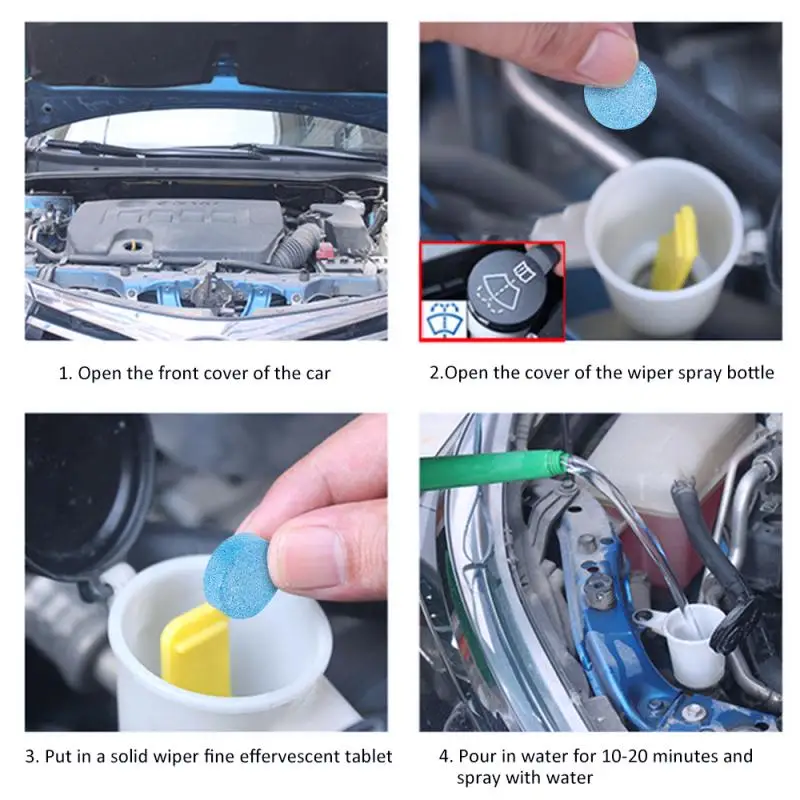 1. Open the front cover of the car

2.Open the cover of the wiper spray bottle

3. Put in a solid wiper fine effervescent tablet

4. Pour in water for 10-20 minutes and spray with water