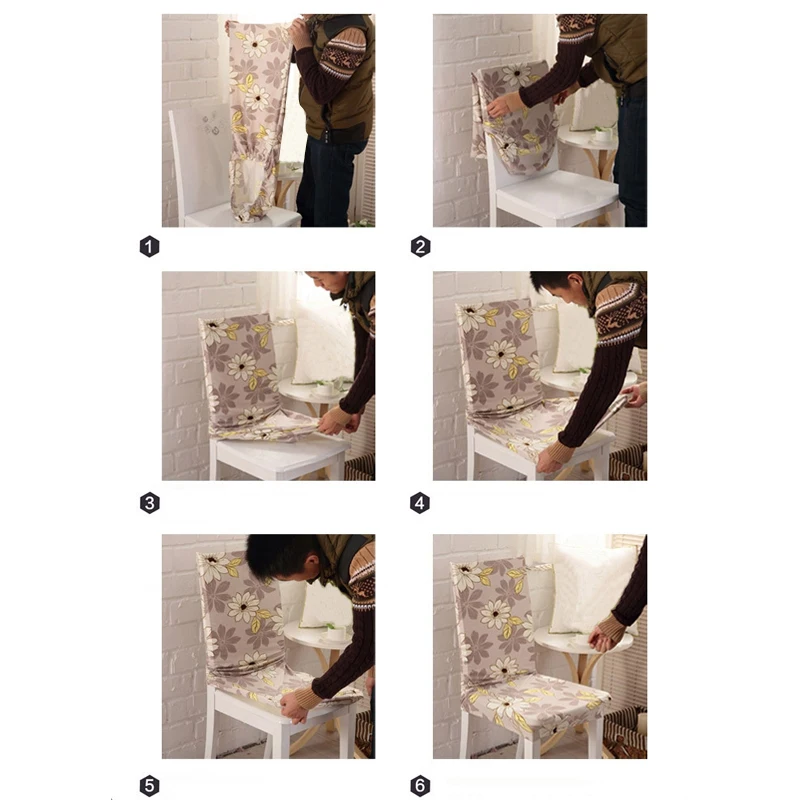 1

2

3

4

5

6