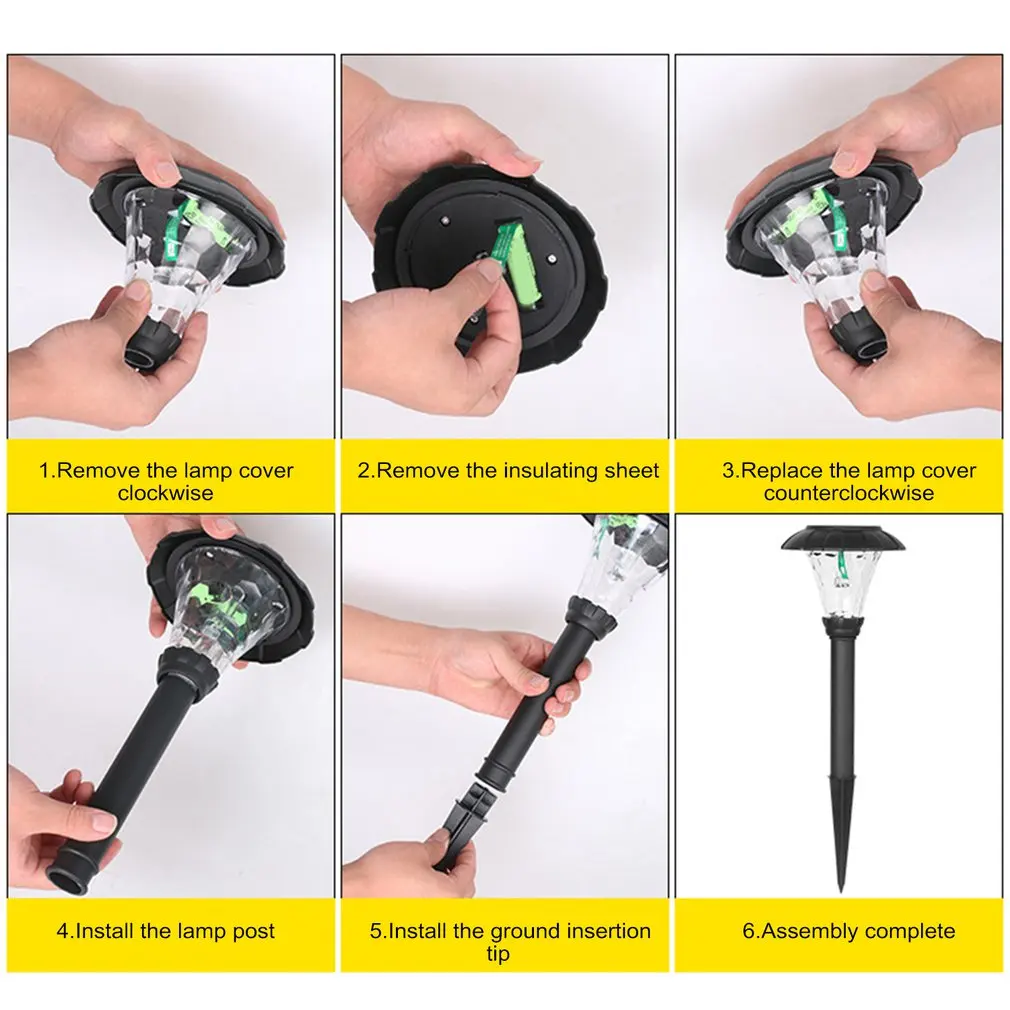 1.Remove the lamp cover clockwise

2.Remove the insulating sheet

3.Replace the lamp cover counterclockwise

4.Install the lamp post

5.Install the ground insertion tip

6.Assembly complete