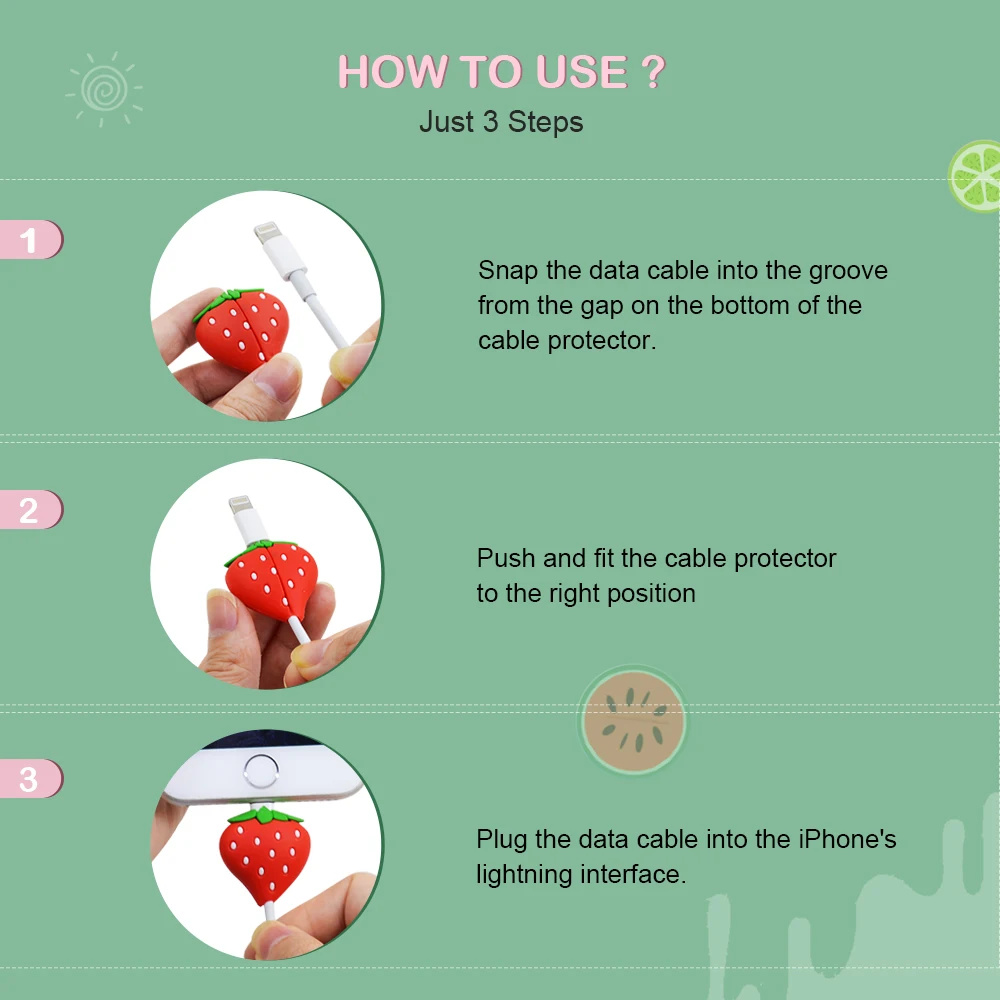 HOW TO USE ?
Just 3 Steps

1

Snap the data cable into the groove from the gap on the bottom of the cable protector.

2

Push and fit the cable protector to the right position

3

Plug the data cable into the iPhone's lightning interface.