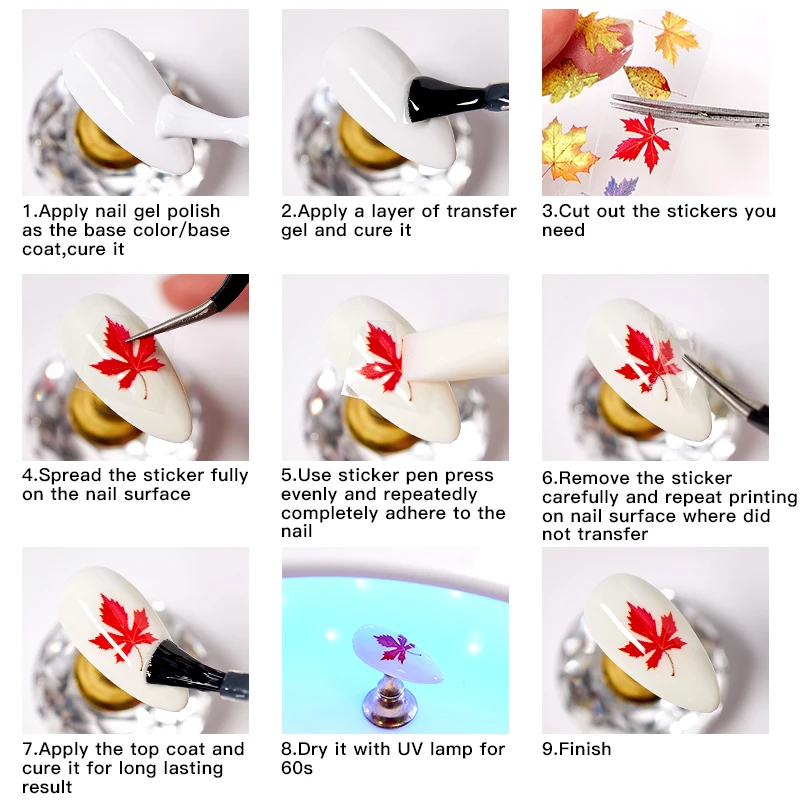 1.Apply nail gel polish as the base color/base coat,cure it

2.Apply a layer of transfer gel and cure it

3.Cut out the stickers you need

4.Spread the sticker fully on the nail surface

5.Use sticker pen press evenly and repeatedly completely adhere to the nail

6.Remove the sticker carefully and repeat printing on nail surface where did not transfer

7.Apply the top coat and cure it for long lasting result

8.Dry it with UV lamp for 60s

9.Finish