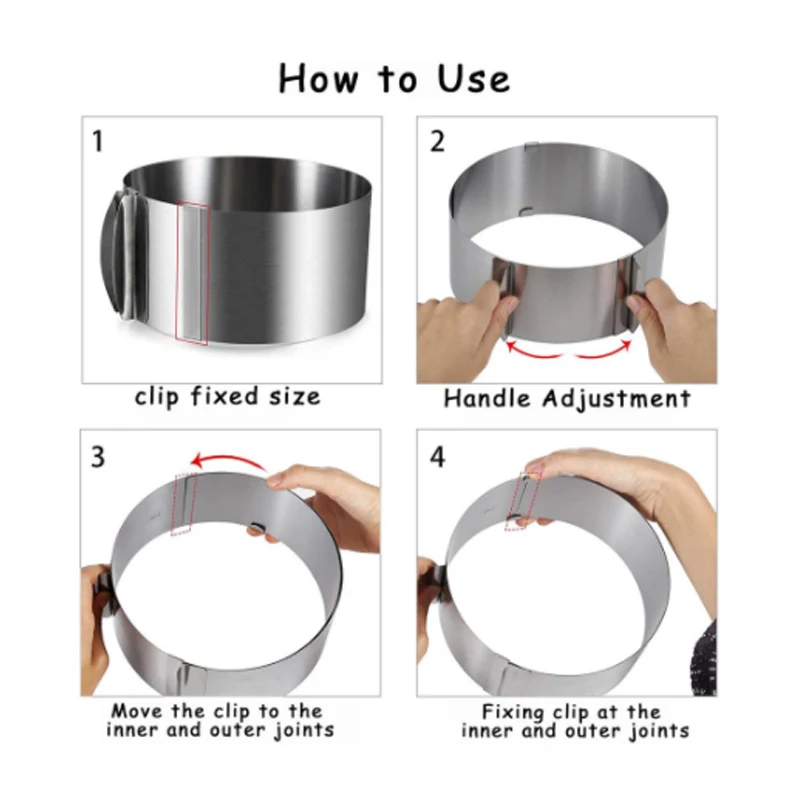 How to Use

1

clip fixed size

2

Handle Adjustment

3

Move the clip to the inner and outer joints

4

Fixing clip at the inner and outer joints