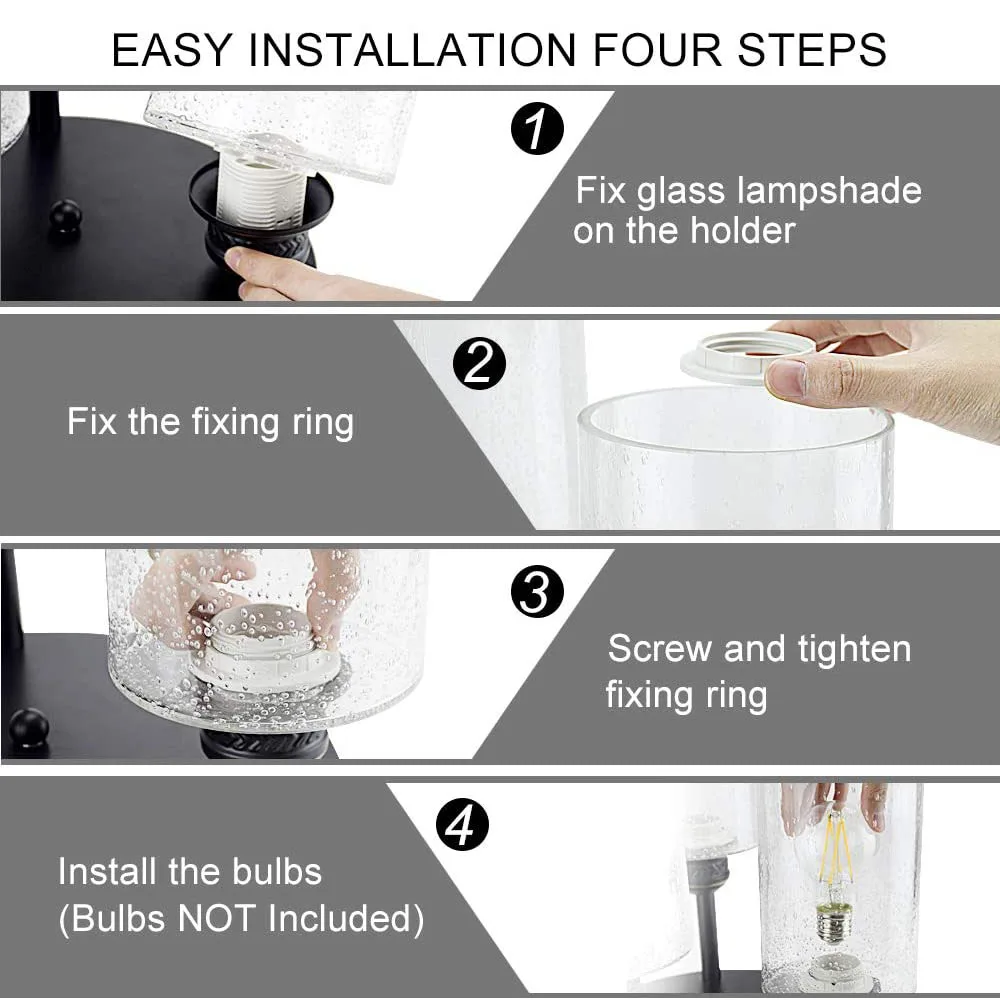 EASY INSTALLATION FOUR STEPS

1

Fix glass lampshade on the holder

2

Fix the fixing ring

3

Screw and tighten fixing ring

4

Install the bulbs (Bulbs NOT Included)