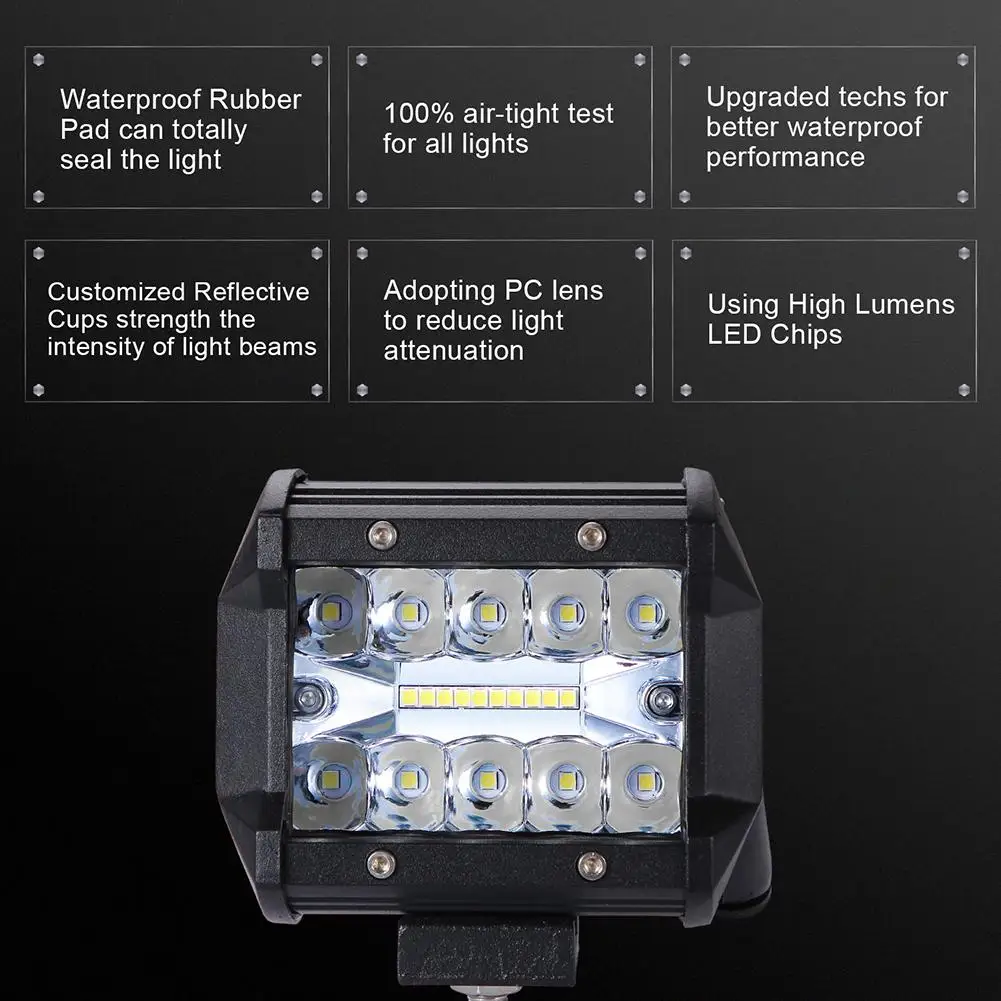 Waterproof Rubber Pad can totally seal the light

100% air-tight test for all lights

Upgraded techs for better waterproof performance

Customized Reflective Cups strength the intensity of light beams

Adopting PC lens to reduce light attenuation

Using High Lumens LED Chips