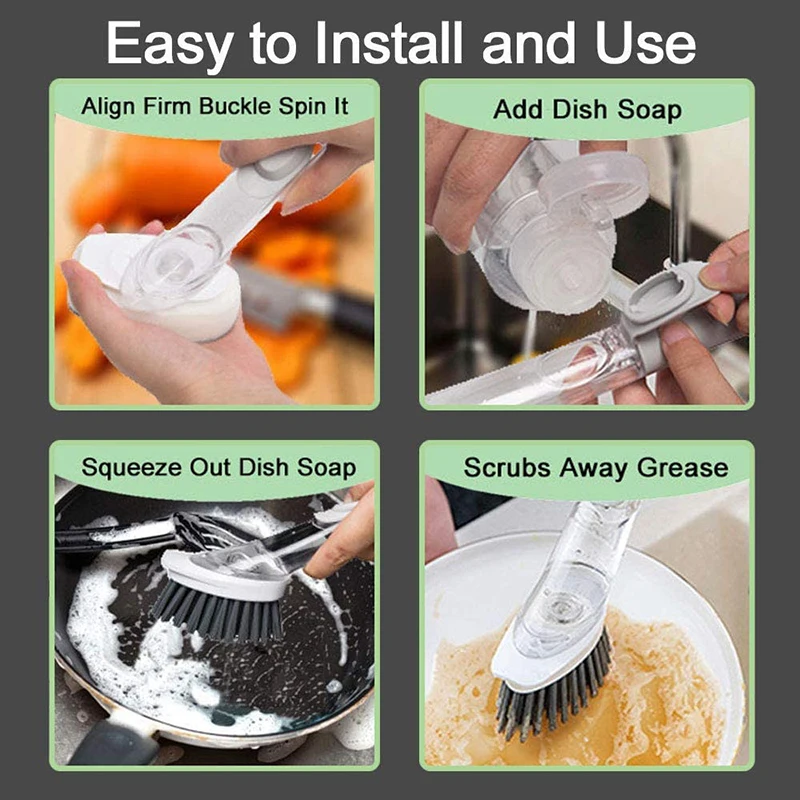 Easy to Install and Use

Align Firm Buckle Spin It

Add Dish Soap

Squeeze Out Dish Soap

Scrubs Away Grease